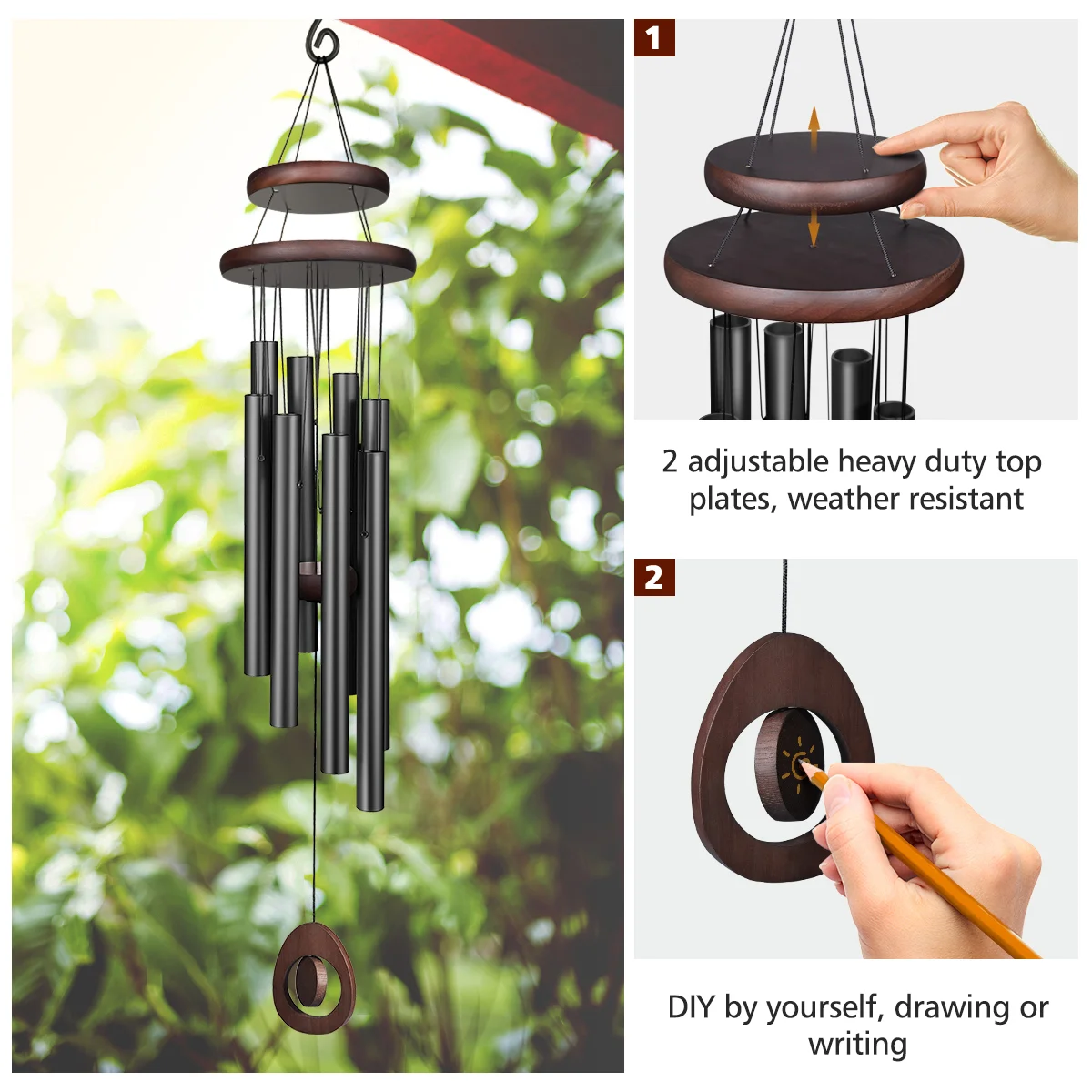 1

2 adjustable heavy duty top plates, weather resistant

2

DIY by yourself, drawing or writing