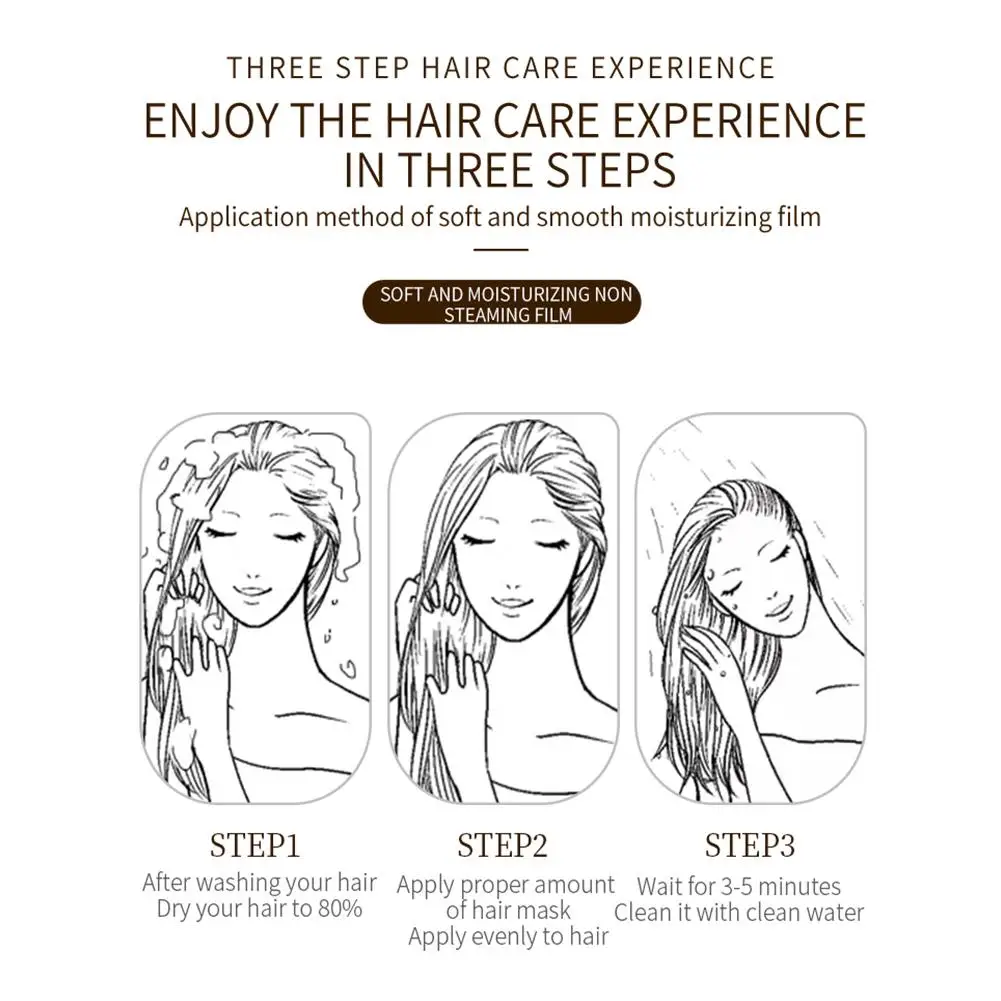 THREE STEP HAIR CARE EXPERIENCE

ENJOY THE HAIR CARE EXPERIENCE IN THREE STEPS

Application method of soft and smooth moisturizing film

SOFT AND MOISTURIZING NON STEAMING FILM

STEP1
After washing your hair
Dry your hair to 80%

STEP2
Apply proper amount of hair mask
Apply evenly to hair

STEP3
Wait for 3-5 minutes
Clean it with clean water