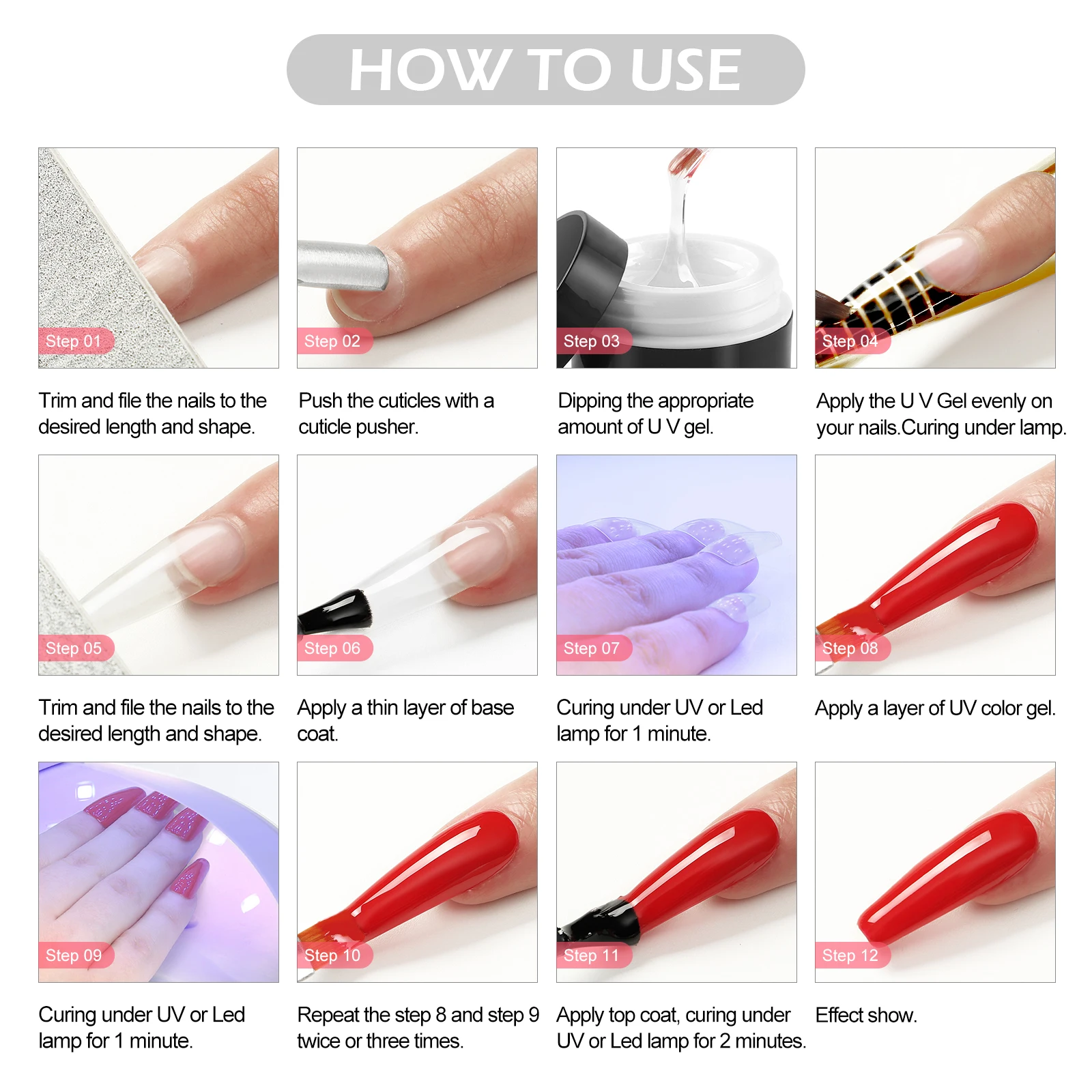 HOW TO USE

Step 01

Trim and file the nails to the desired length and shape.

Step 02

Push the cuticles with a cuticle pusher.

Step 03

Dipping the appropriate amount of U V gel.

Step 04

Apply the U V Gel evenly on your nails.Curing under lamp.

Step 05

Trim and file the nails to the desired length and shape.

Step 06

Apply a thin layer of base coat.

Step 07

Curing under UV or Led lamp for 1 minute.

Step 08

Apply a layer of UV color gel.

Step 09

Curing under UV or Led lamp for 1 minute.

Step 10

Repeat the step 8 and step 9 twice or three times.

Step 11

Apply top coat, curing under UV or Led lamp for 2 minutes.

Step 12

Effect show.