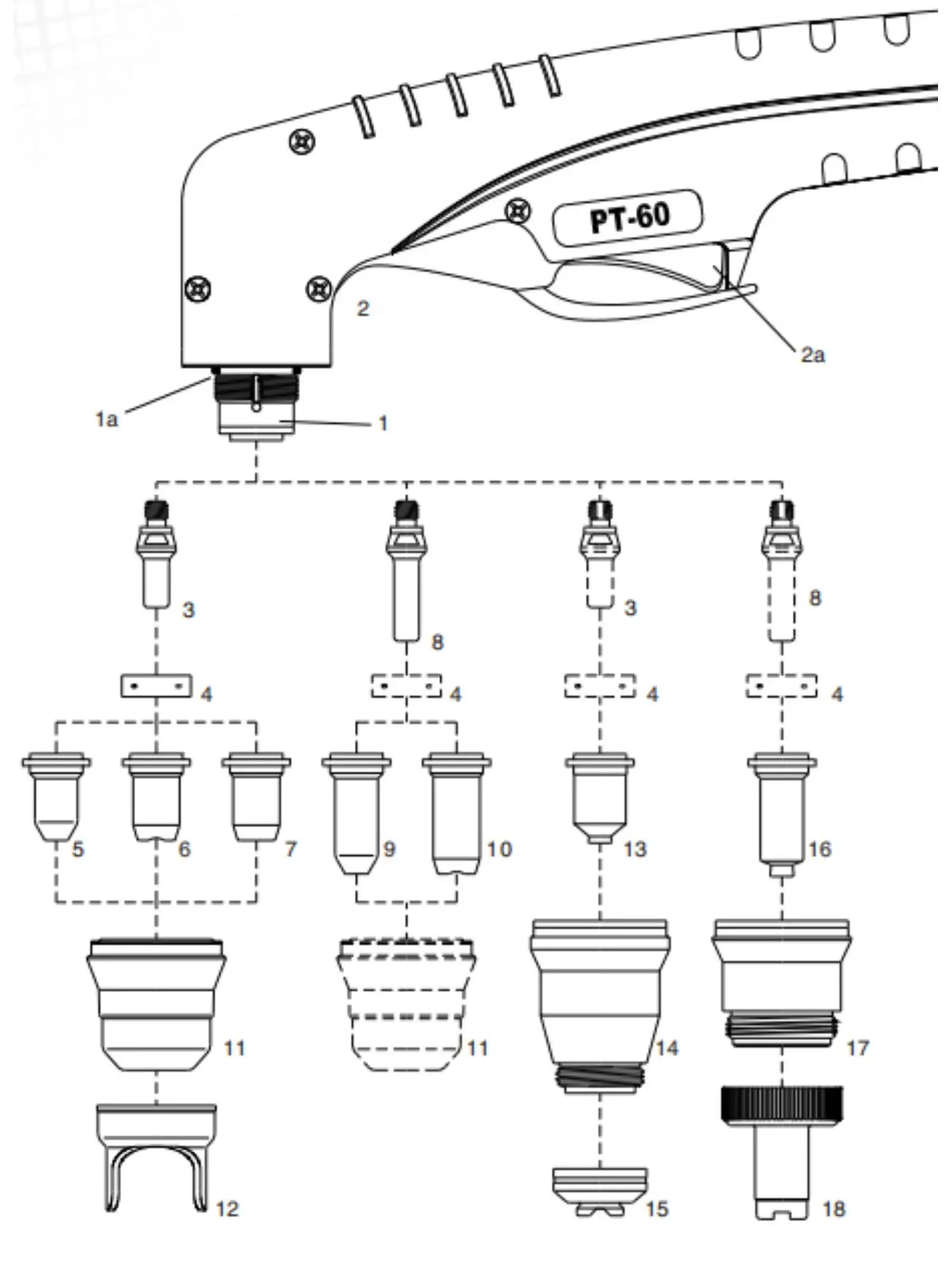 PT-60

2

2a

1a

1

3

8

3

8

4

4

4

4

5

6

7

9

10

13

16

11

11

14

17

12

15

18