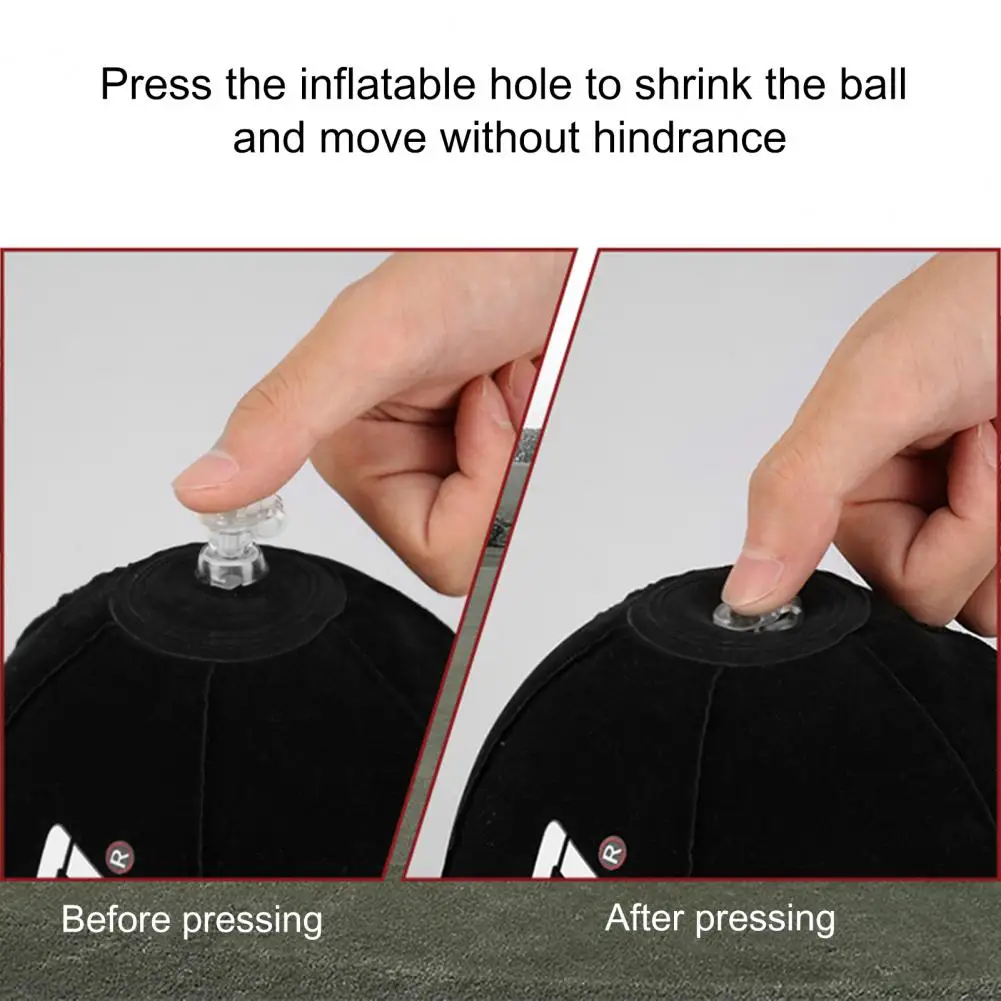 Press the inflatable hole to shrink the ball and move without hindrance

R

R

Before pressing

After pressing