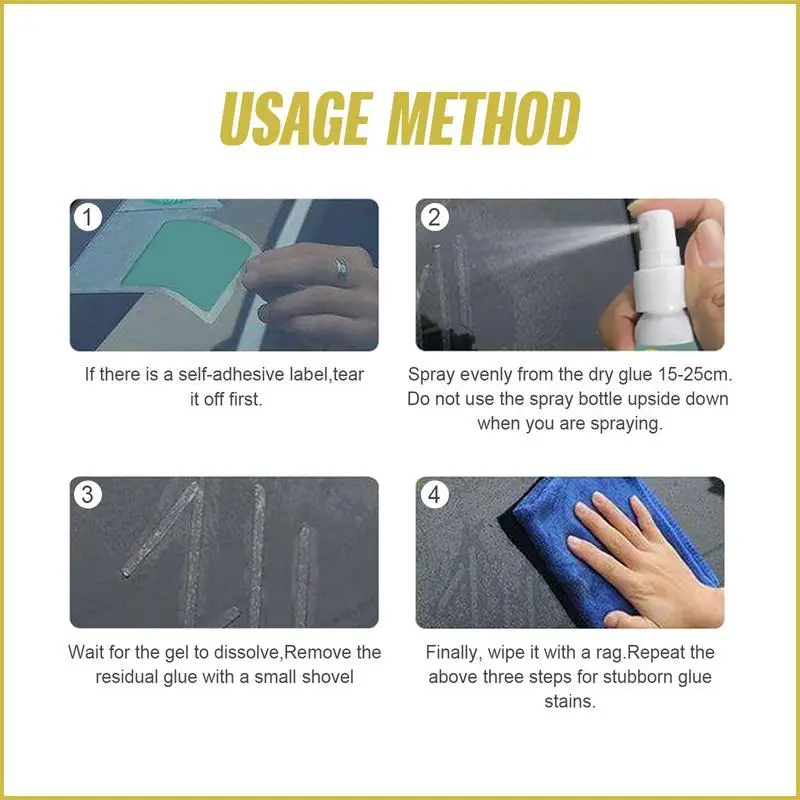 USAGE METHOD

1

If there is a self-adhesive label,tear it off first.

2

Spray evenly from the dry glue 15-25cm. Do not use the spray bottle upside down when you are spraying.

3

Wait for the gel to dissolve,Remove the residual glue with a small shovel

4

Finally, wipe it with a rag.Repeat the above three steps for stubborn glue stains.