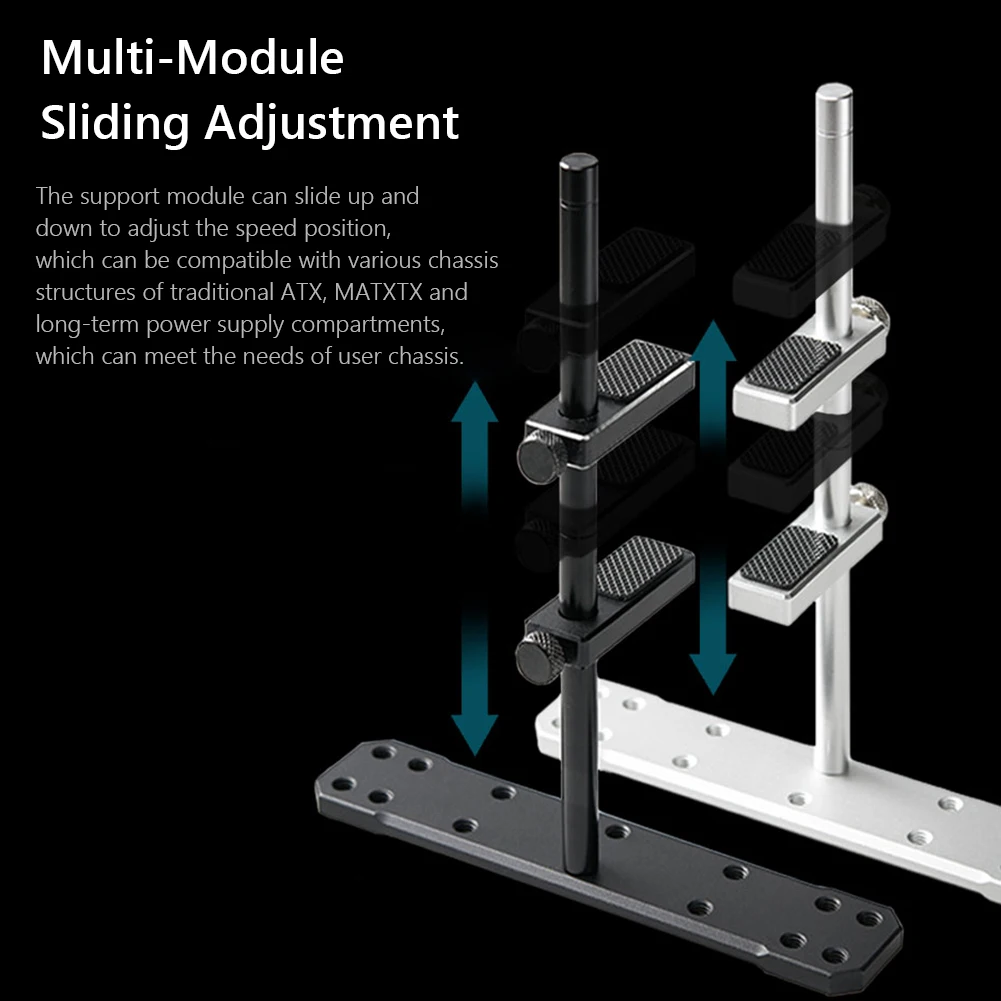 Multi-Module
Sliding Adjustment

The support module can slide up and down to adjust the speed position, which can be compatible with various chassis structures of traditional ATX, MATXTX and long-term power supply compartments, which can meet the needs of user chassis.