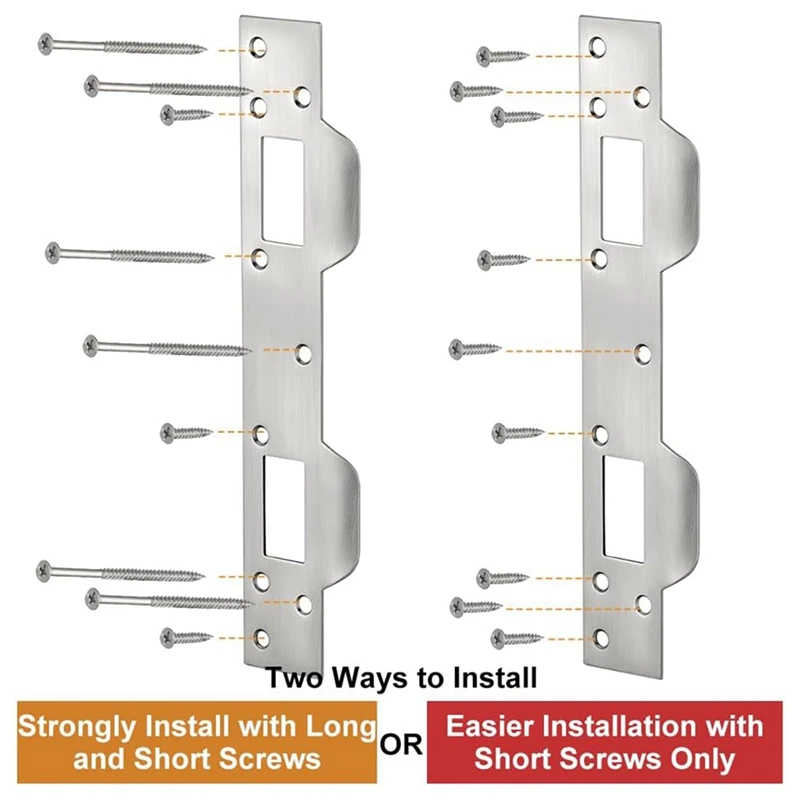 Two Ways to Install

Strongly Install with Long and Short Screws

OR

Easier Installation with Short Screws Only