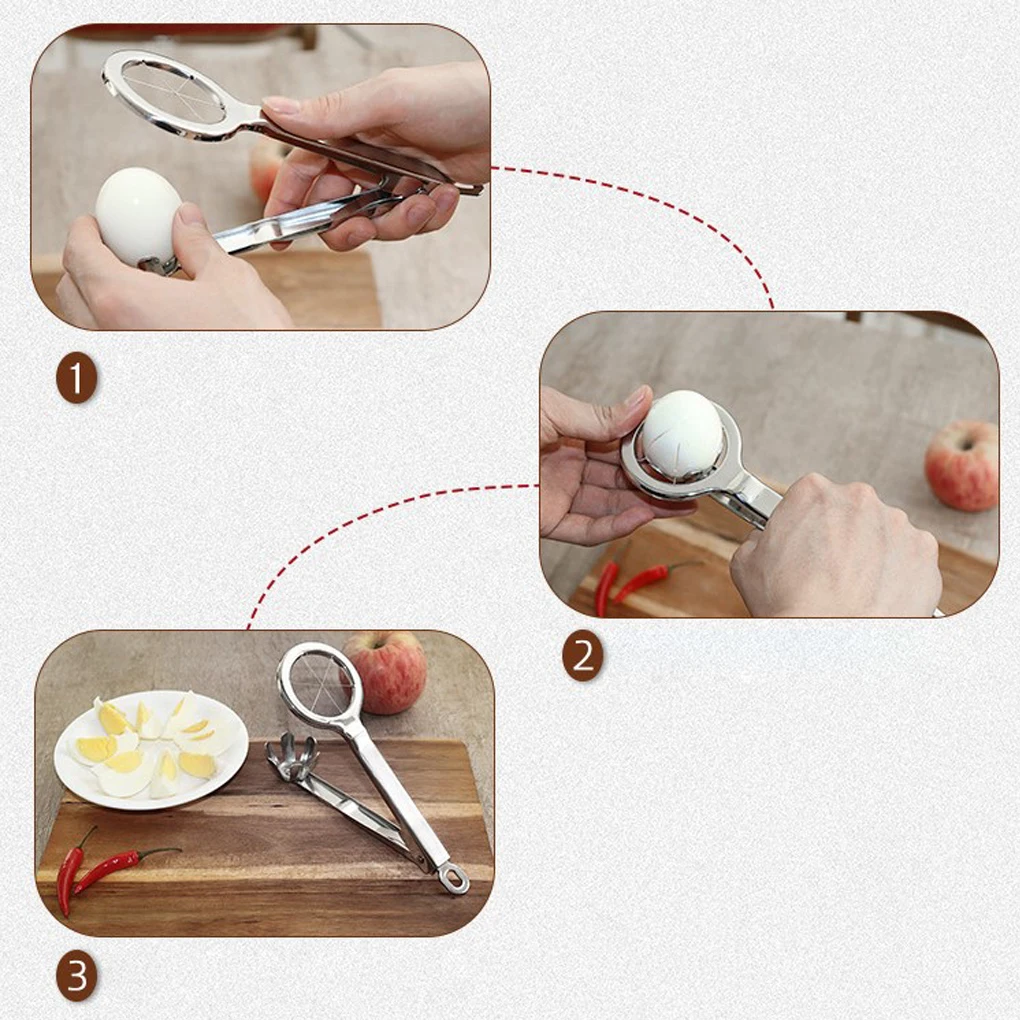 1

2

3