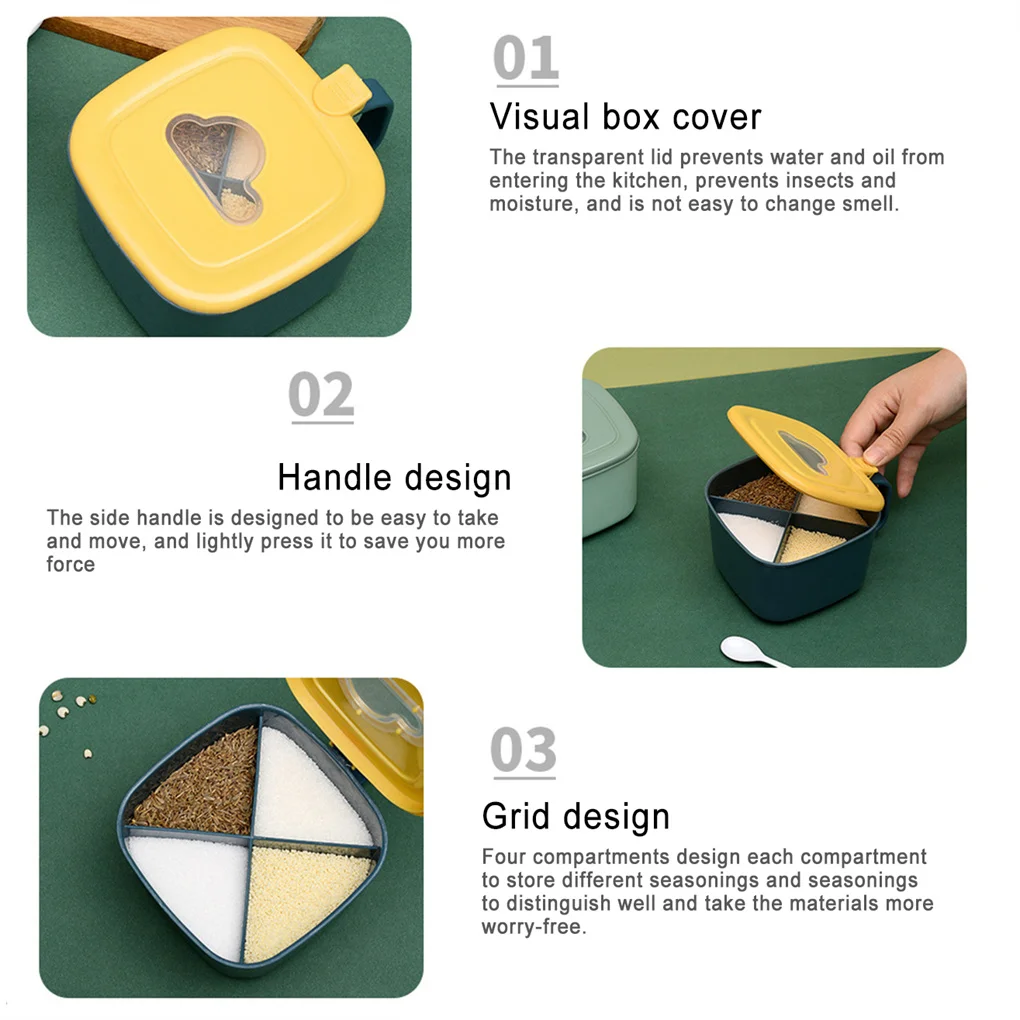 01

Visual box cover

The transparent lid prevents water and oil from entering the kitchen, prevents insects and moisture, and is not easy to change smell.

02

Handle design

The side handle is designed to be easy to take and move, and lightly press it to save you more force

03

Grid design

Four compartments design each compartment to store different seasonings and seasonings to distinguish well and take the materials more worry-free.