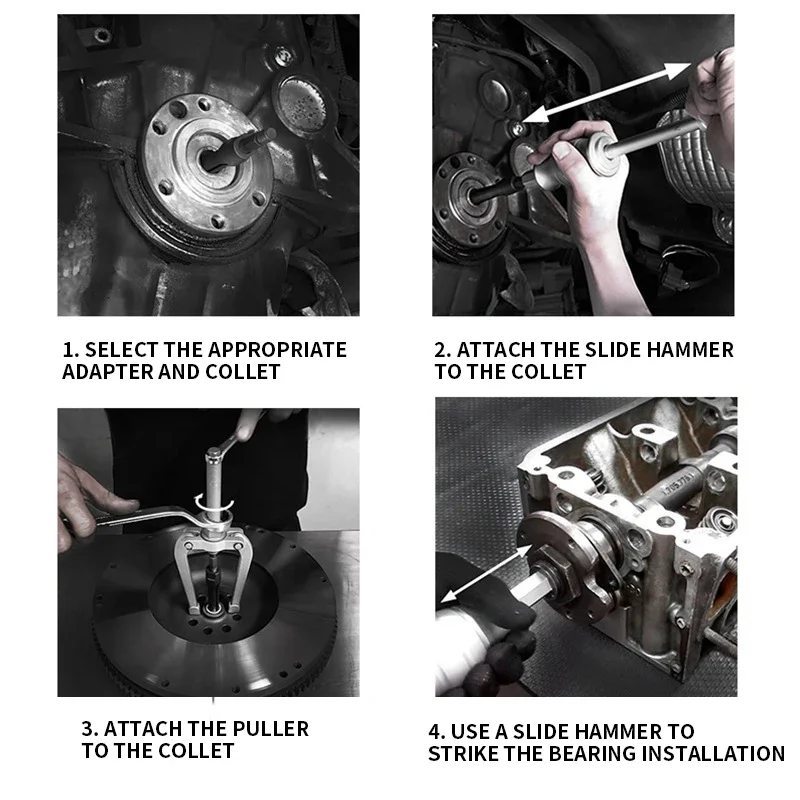 1. SELECT THE APPROPRIATE ADAPTER AND COLLET

2. ATTACH THE SLIDE HAMMER TO THE COLLET

3. ATTACH THE PULLER TO THE COLLET

4. USE A SLIDE HAMMER TO STRIKE THE BEARING INSTALLATION