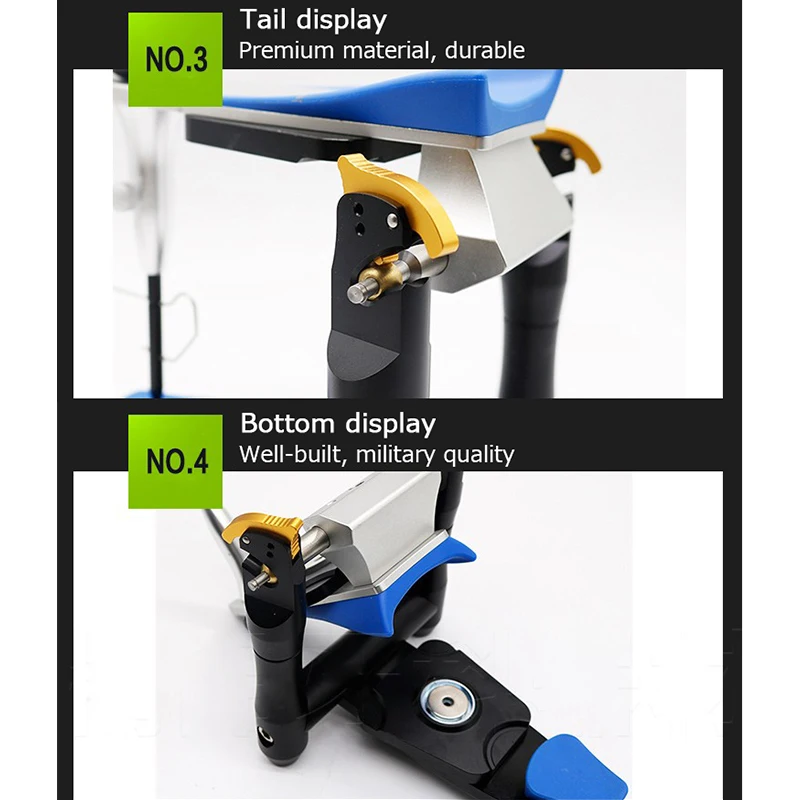 NO.3
Tail display
Premium material, durable

NO.4
Bottom display
Well-built, military quality