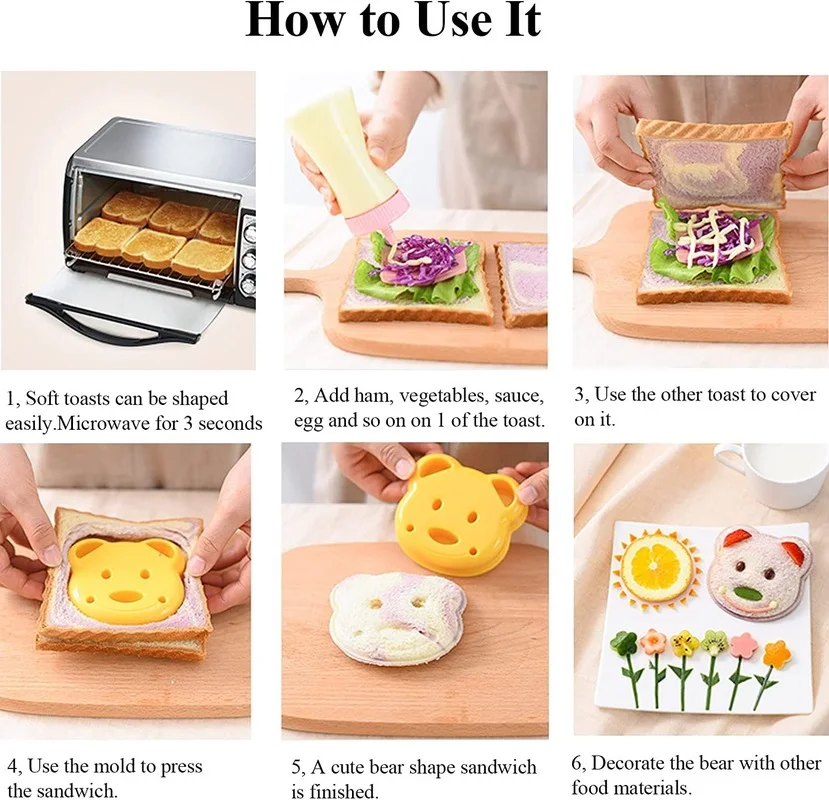 How to Use It

1, Soft toasts can be shaped easily.Microwave for 3 seconds

2, Add ham, vegetables, sauce, egg and so on on 1 of the toast.

3, Use the other toast to cover on it.

4, Use the mold to press the sandwich.

5, A cute bear shape sandwich is finished.

6, Decorate the bear with other food materials.