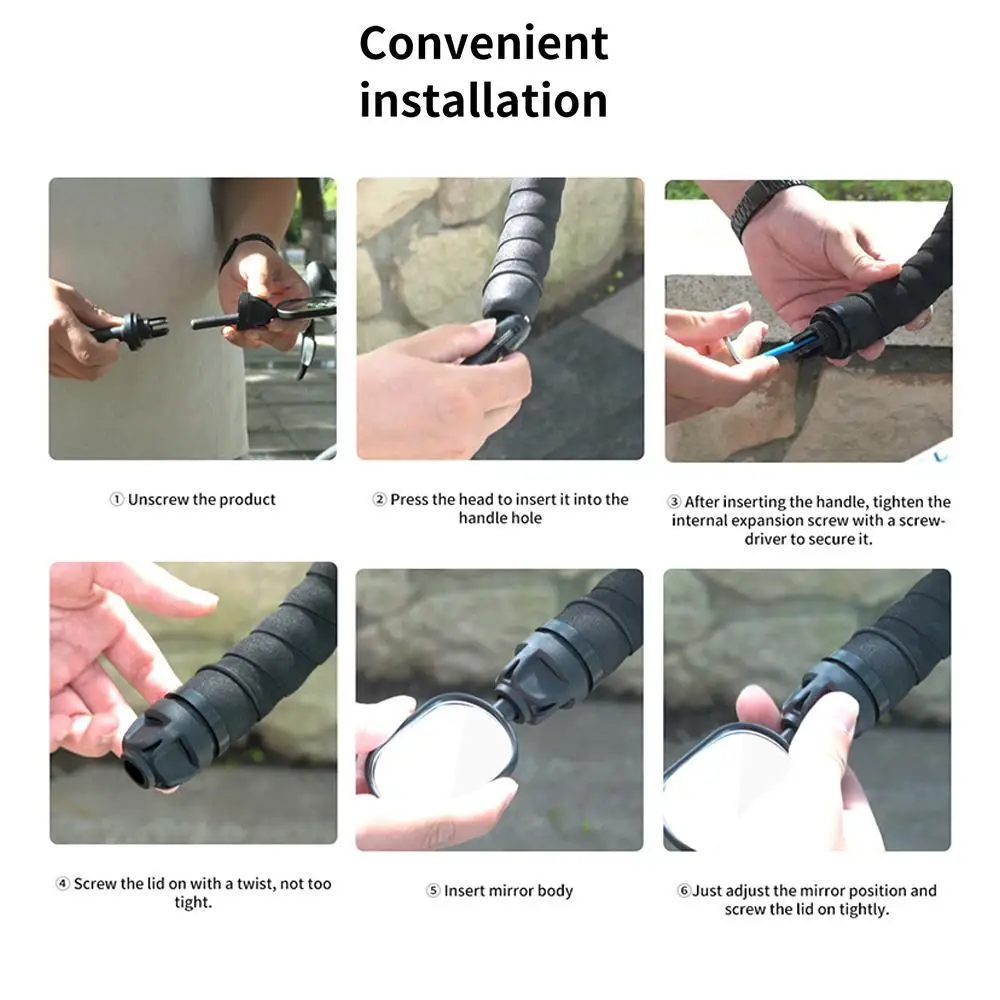 Convenient installation

① Unscrew the product

② Press the head to insert it into the handle hole

③ After inserting the handle, tighten the internal expansion screw with a screwdriver to secure it.

④ Screw the lid on with a twist, not too tight.

⑤ Insert mirror body

⑥ Just adjust the mirror position and screw the lid on tightly.