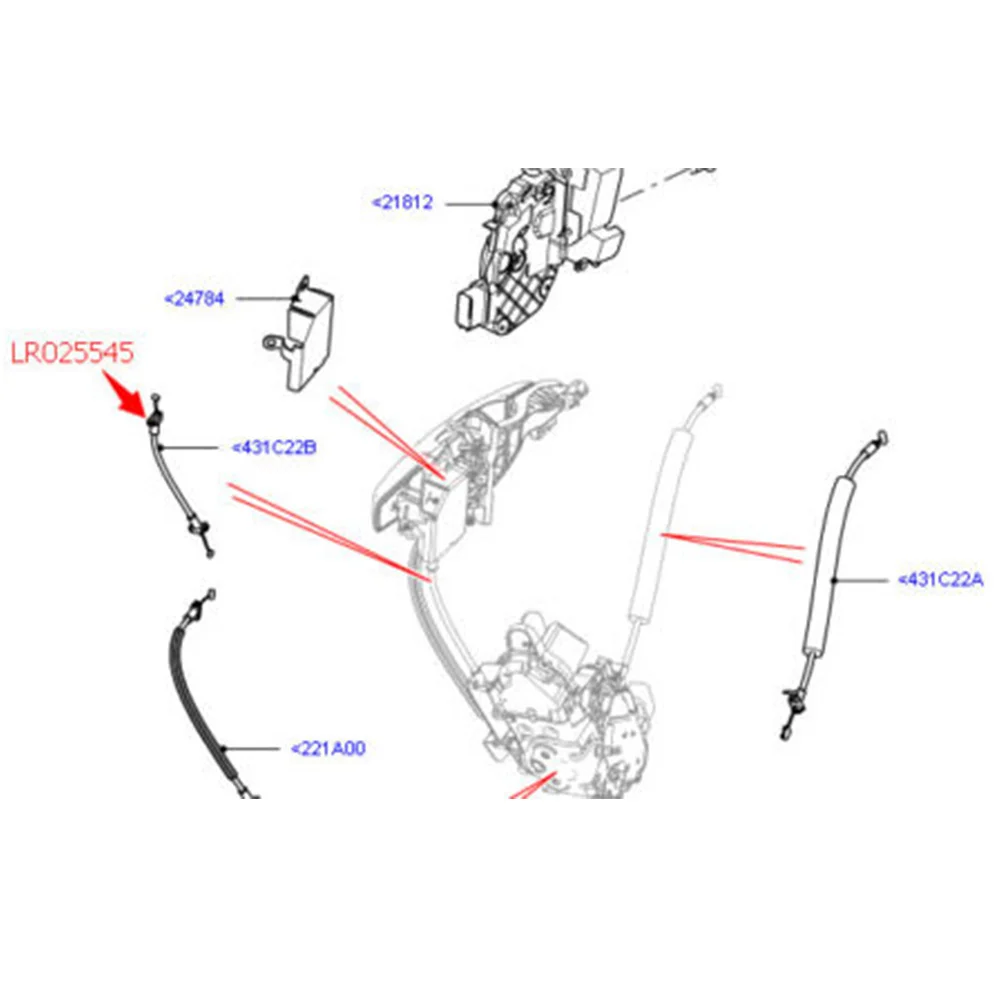 <21812

<24784

LR025545

<431C22B

<431C22A

<221A00