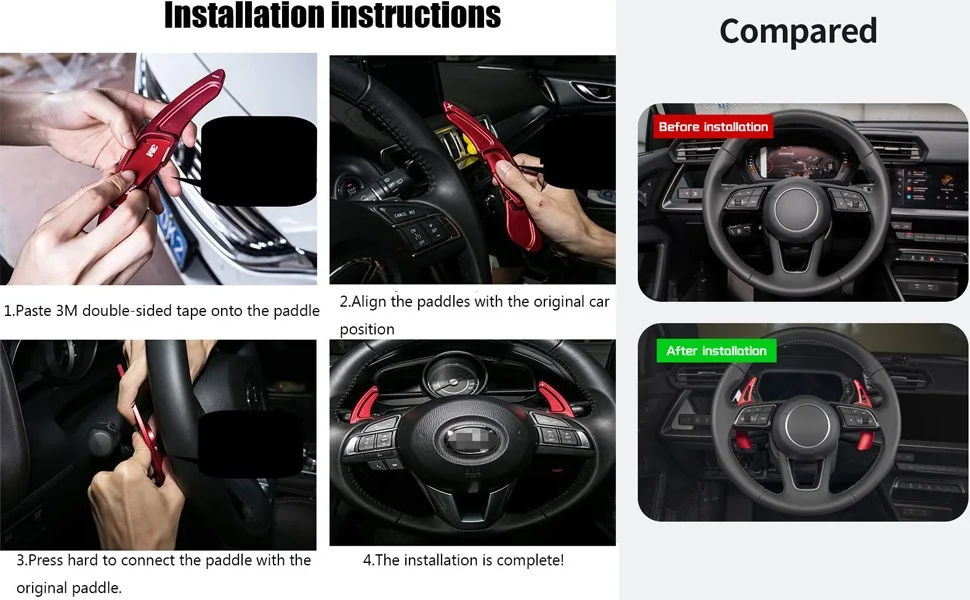 Installation instructions

1.Paste 3M double-sided tape onto the paddle

2.Align the paddles with the original car position

3.Press hard to connect the paddle with the original paddle.

4.The installation is complete!

Compared

Before installation

After installation