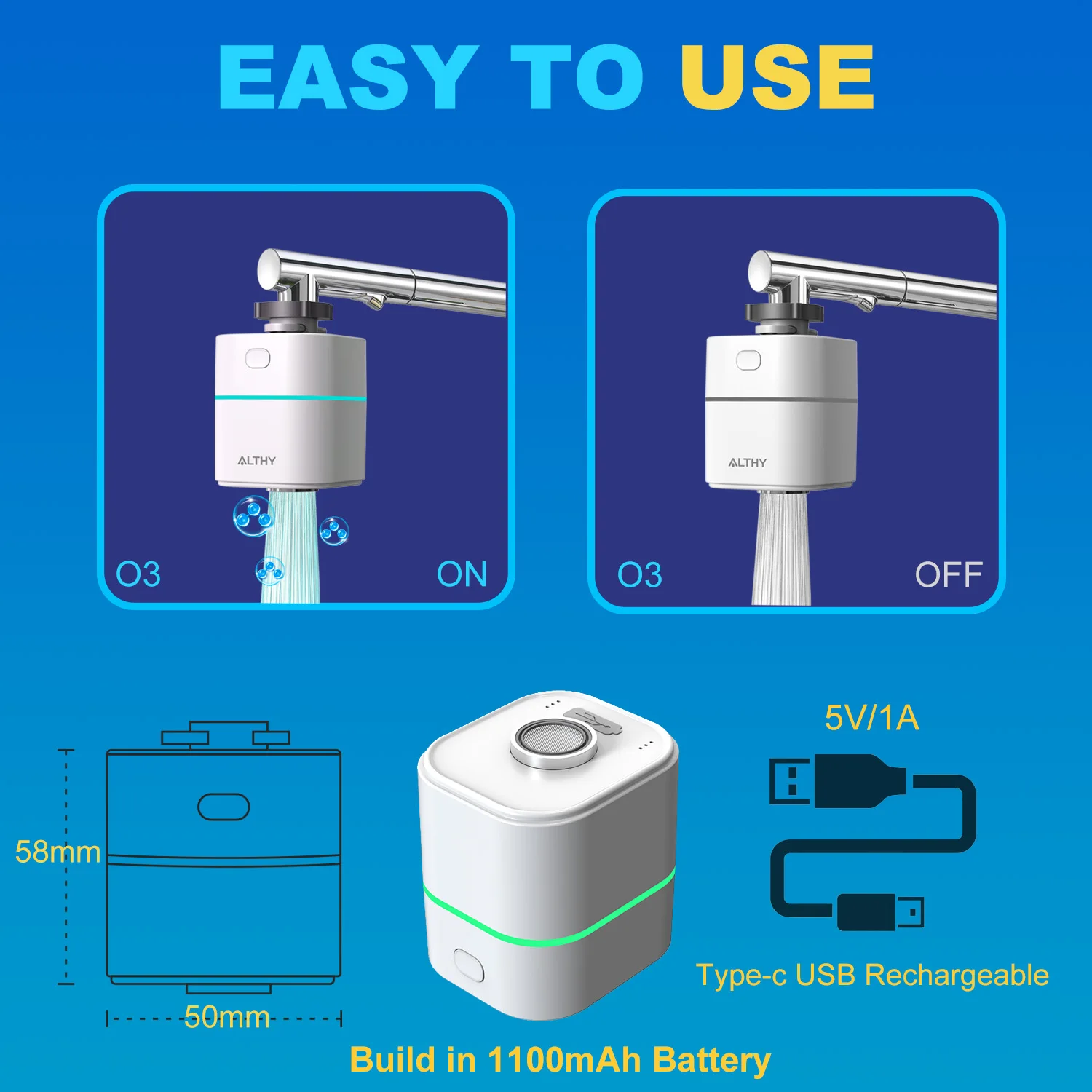 EASY TO USE

ALTHY
O3
ON

ALTHY
O3
OFF

58mm
50mm

5V/1A
Type-c USB Rechargeable

Build in 1100mAh Battery