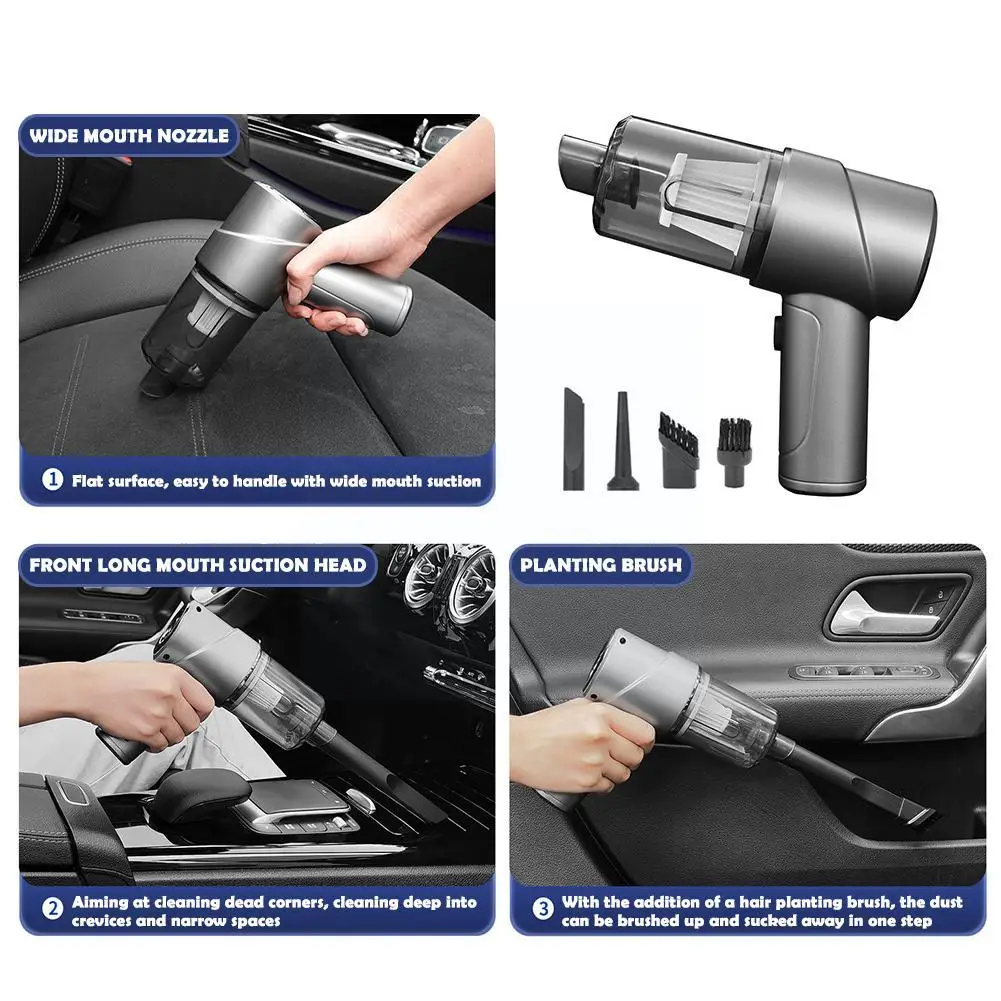 WIDE MOUTH NOZZLE

1 Flat surface, easy to handle with wide mouth suction

FRONT LONG MOUTH SUCTION HEAD

2 Aiming at cleaning dead corners, cleaning deep into crevices and narrow spaces

PLANTING BRUSH

3 With the addition of a hair planting brush, the dust can be brushed up and sucked away in one step