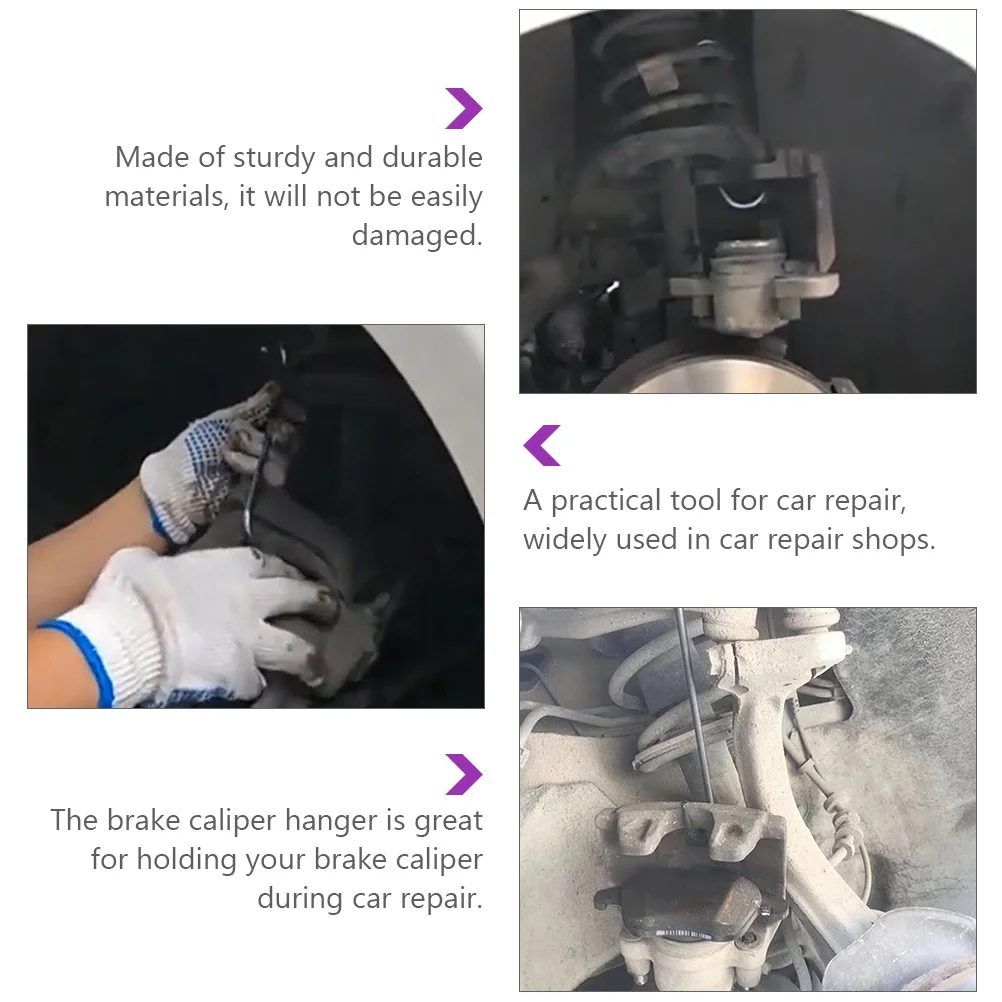 Made of sturdy and durable materials, it will not be easily damaged.

A practical tool for car repair, widely used in car repair shops.

The brake caliper hanger is great for holding your brake caliper during car repair.