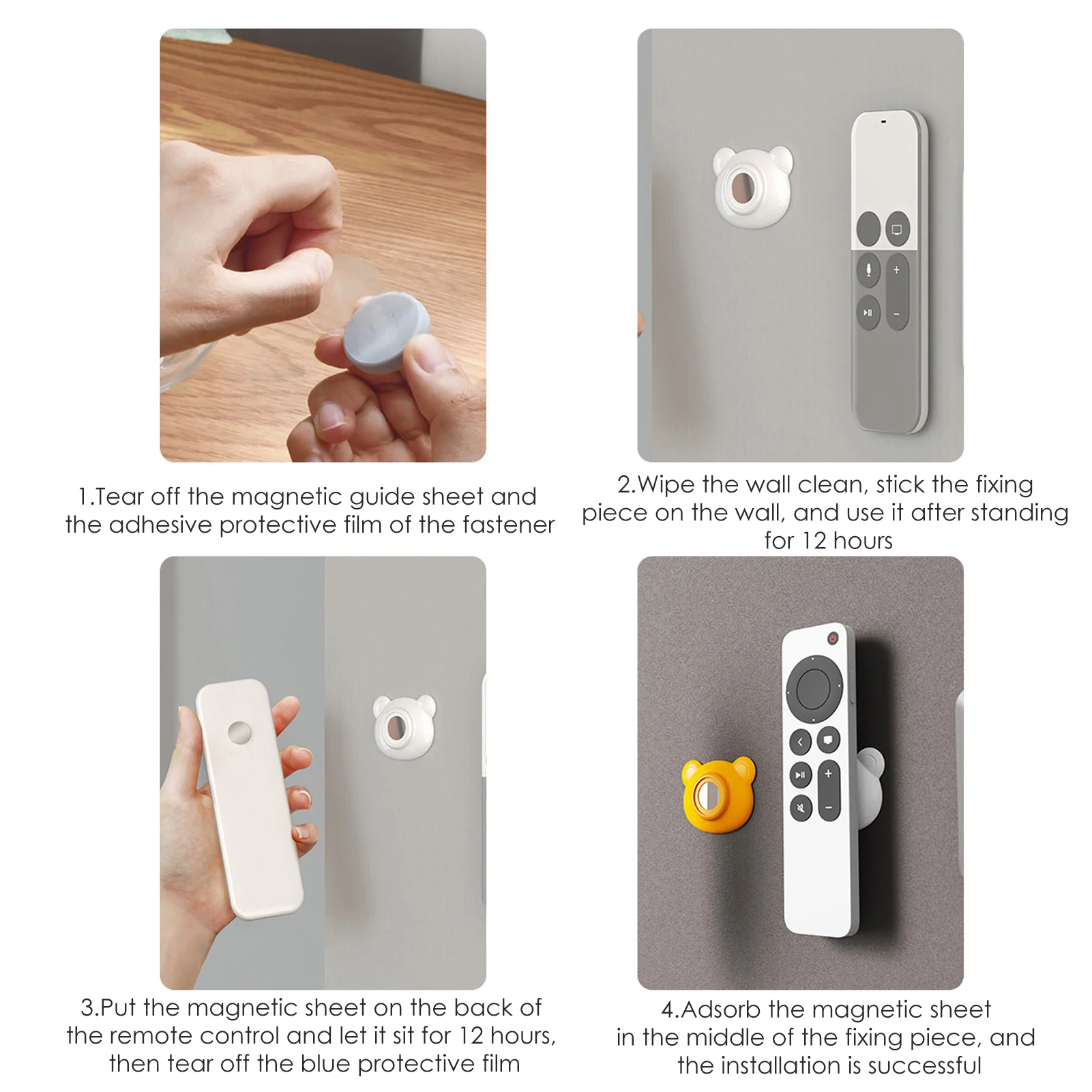 1.Tear off the magnetic guide sheet and the adhesive protective film of the fastener

2.Wipe the wall clean, stick the fixing piece on the wall, and use it after standing for 12 hours

3.Put the magnetic sheet on the back of the remote control and let it sit for 12 hours, then tear off the blue protective film

4.Adsorb the magnetic sheet in the middle of the fixing piece, and the installation is successful