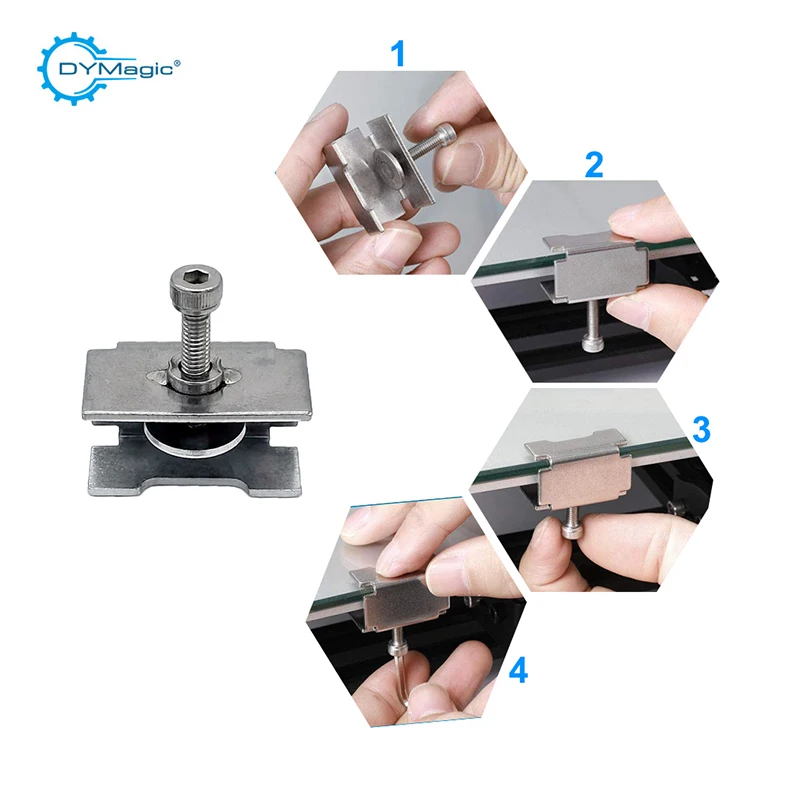 DYMagic®

1

2

3

4