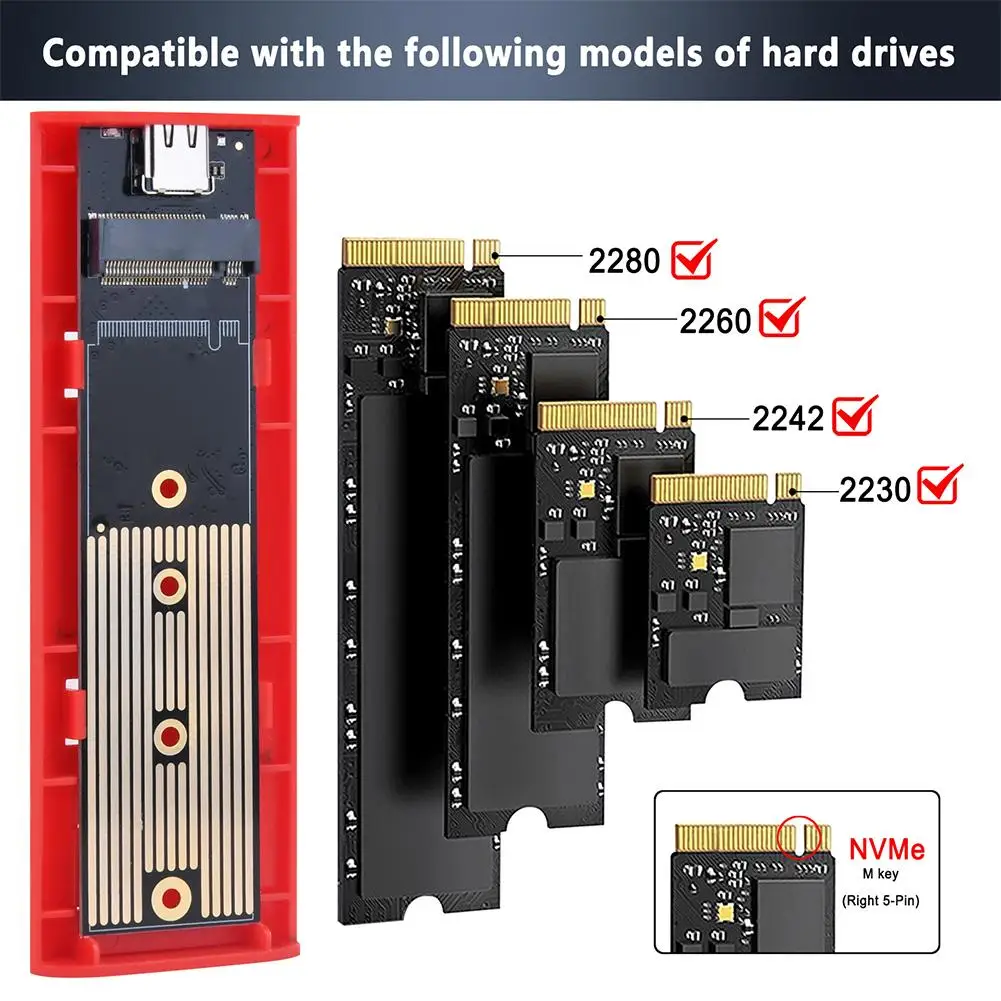 Compatible with the following models of hard drives

2280

2260

2242

2230

NVMe
M key
(Right 5-Pin)