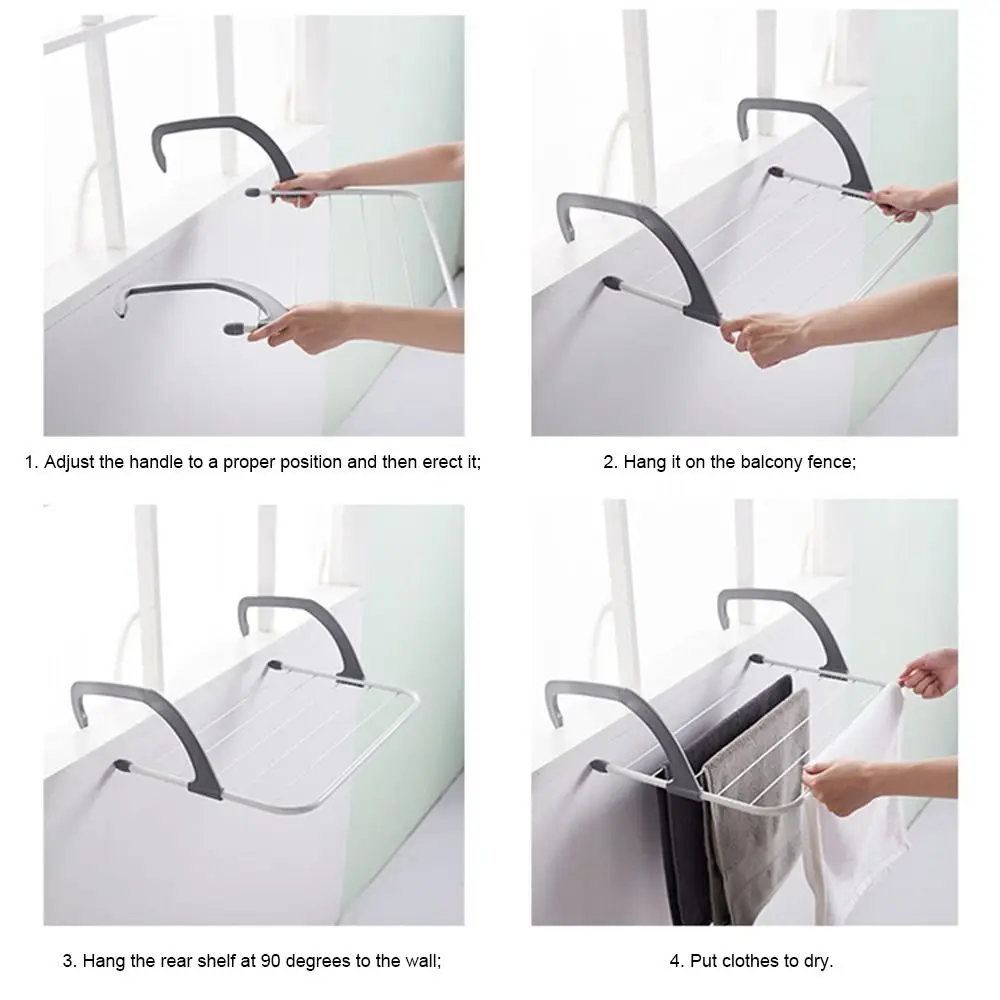 1. Adjust the handle to a proper position and then erect it;

2. Hang it on the balcony fence;

3. Hang the rear shelf at 90 degrees to the wall;

4. Put clothes to dry.