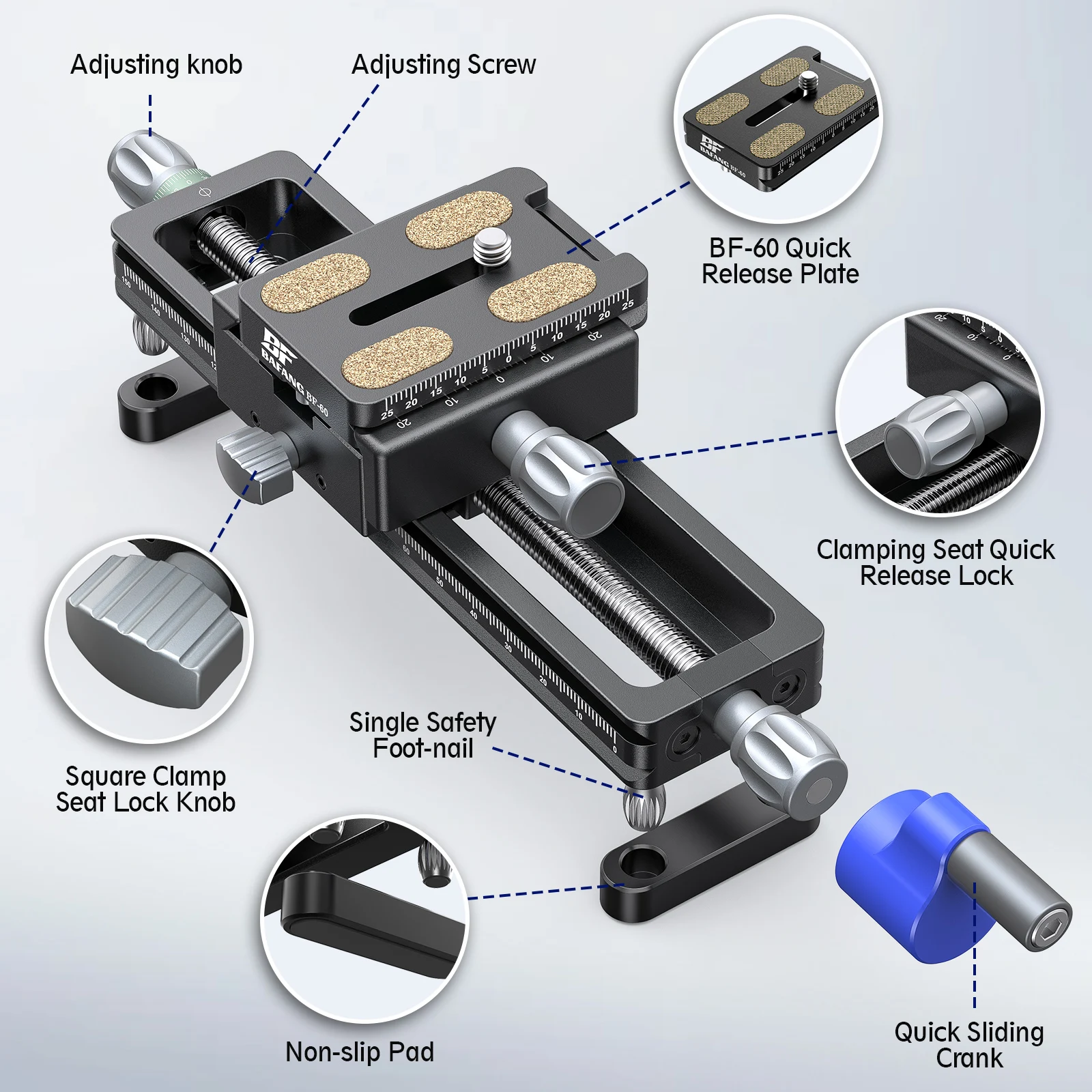 Adjusting knob

Adjusting Screw

BF-60 Quick Release Plate

BF BAFANG BF-60

25 20 15 10 5 0 5 10 15 20 25

Clamping Seat Quick Release Lock

Square Clamp Seat Lock Knob

Single Safety Foot-nail

Non-slip Pad

Quick Sliding Crank