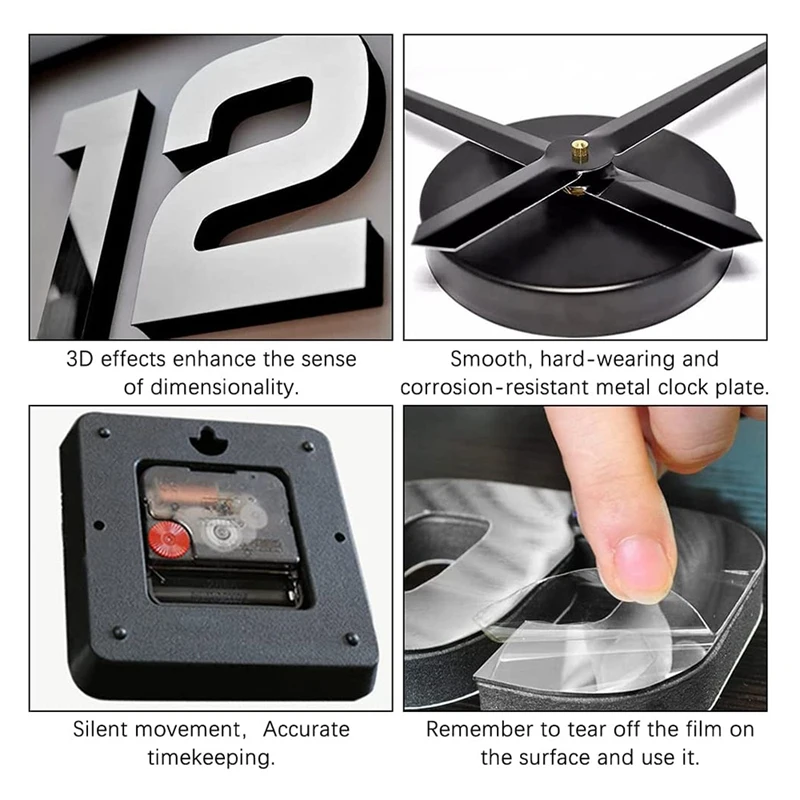 12

3D effects enhance the sense of dimensionality.

Smooth, hard-wearing and corrosion-resistant metal clock plate.

Silent movement, Accurate timekeeping.

Remember to tear off the film on the surface and use it.