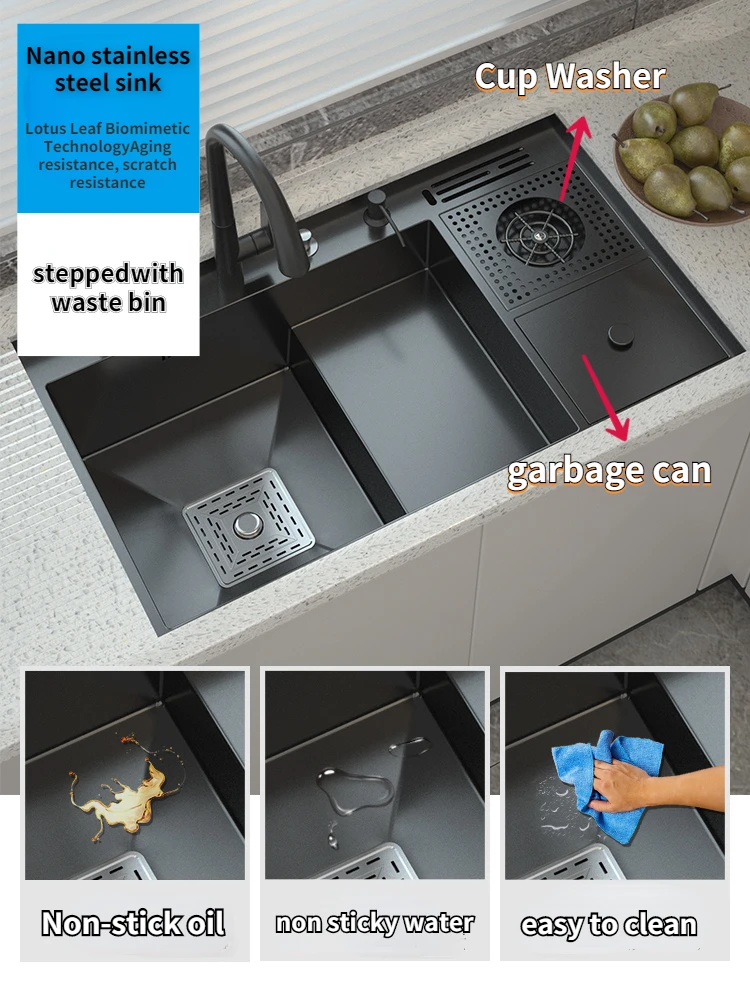 Nano stainless steel sink

Lotus Leaf Biomimetic TechnologyAging resistance, scratch resistance

steppedwith waste bin

Cup Washer

garbage can

Non-stick oil

non sticky water

easy to clean