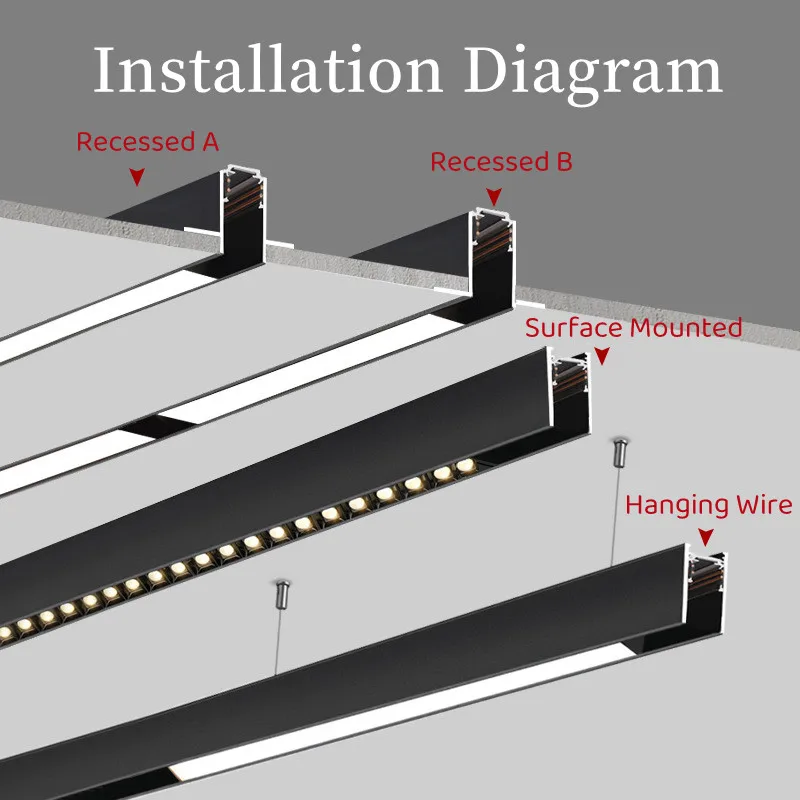 Installation Diagram

Recessed A

Recessed B

Surface Mounted

Hanging Wire