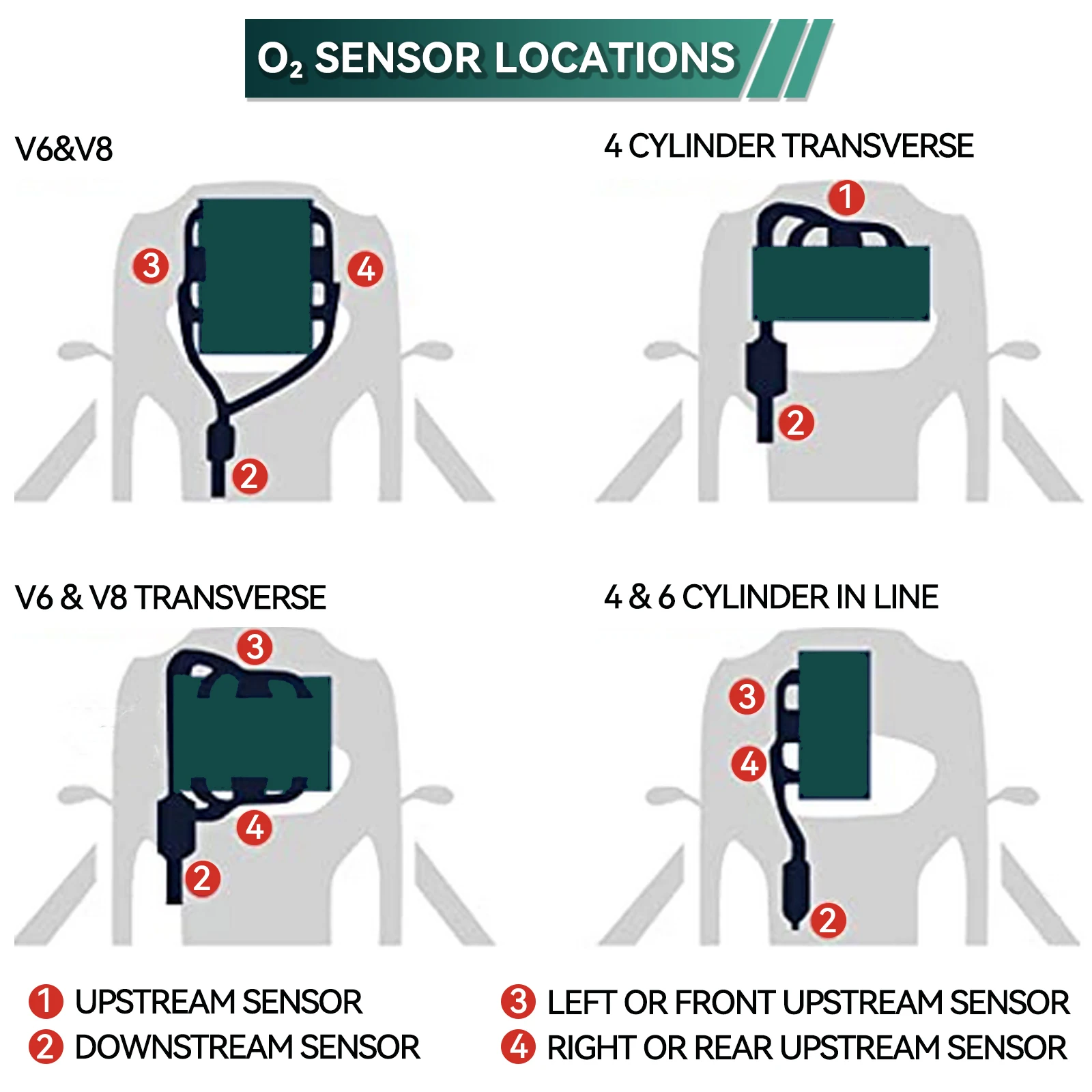 $O_2$ SENSOR LOCATIONS

V6&V8

3 4 2

4 CYLINDER TRANSVERSE

1 2

V6 & V8 TRANSVERSE

3 4 2

4 & 6 CYLINDER IN LINE

3 4 2

1 UPSTREAM SENSOR
2 DOWNSTREAM SENSOR

3 LEFT OR FRONT UPSTREAM SENSOR
4 RIGHT OR REAR UPSTREAM SENSOR