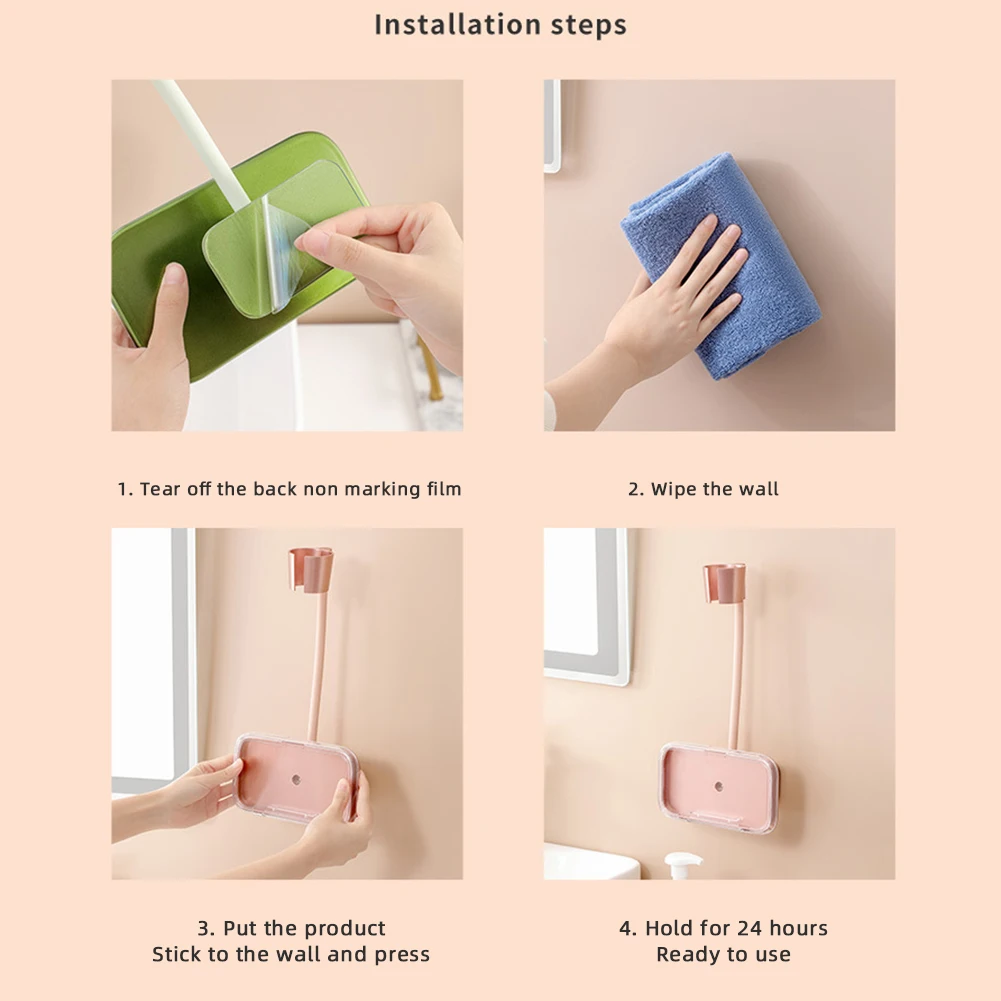 Installation steps

1. Tear off the back non marking film

2. Wipe the wall

3. Put the product
Stick to the wall and press

4. Hold for 24 hours
Ready to use