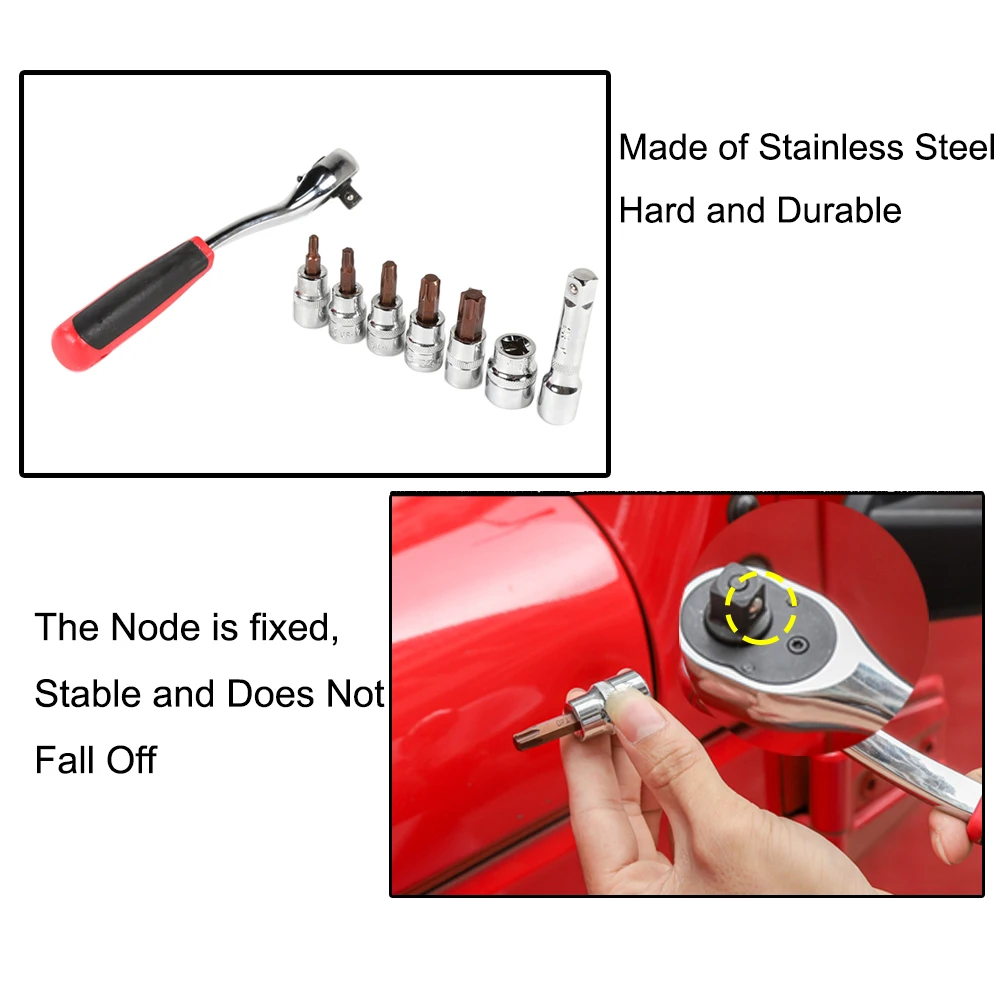 Made of Stainless Steel
Hard and Durable

The Node is fixed,
Stable and Does Not
Fall Off