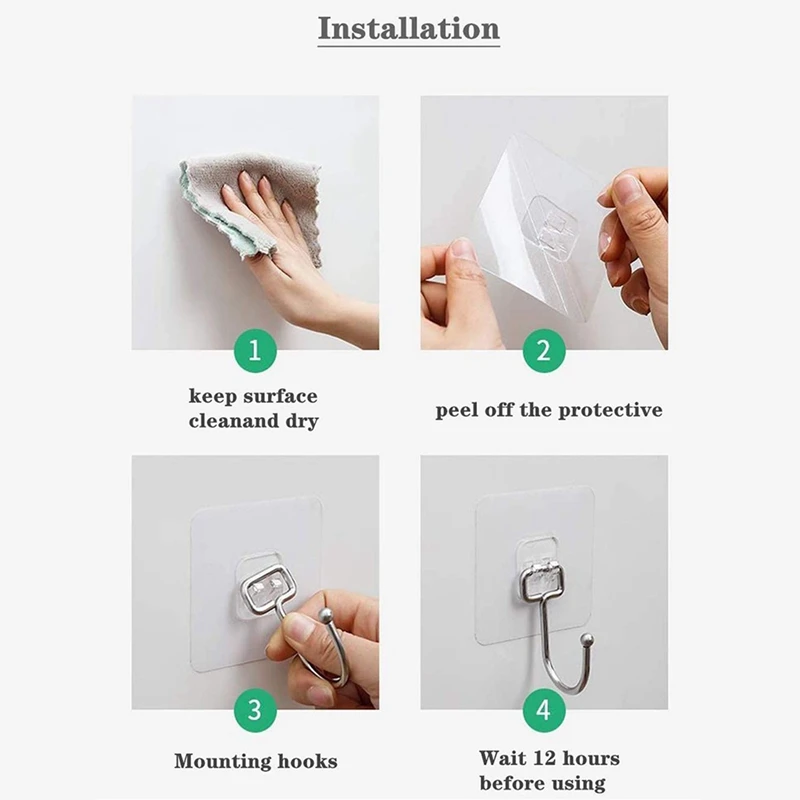 Installation

1

keep surface cleanand dry

2

peel off the protective

3

Mounting hooks

4

Wait 12 hours before using