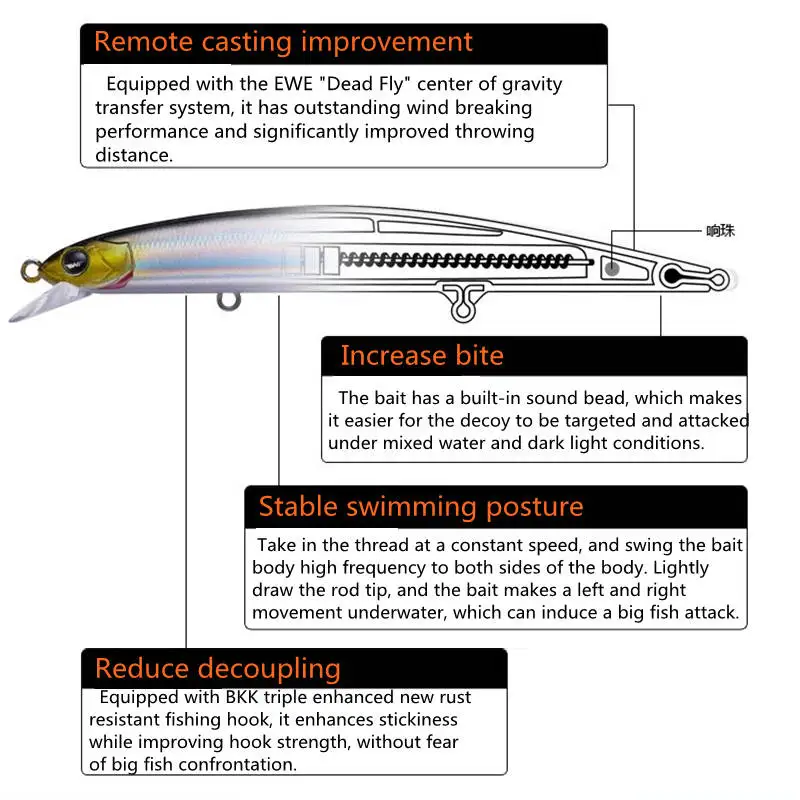 Remote casting improvement

Equipped with the EWE "Dead Fly" center of gravity transfer system, it has outstanding wind breaking performance and significantly improved throwing distance.

响珠

Increase bite

The bait has a built-in sound bead, which makes it easier for the decoy to be targeted and attacked under mixed water and dark light conditions.

Stable swimming posture

Take in the thread at a constant speed, and swing the bait body high frequency to both sides of the body. Lightly draw the rod tip, and the bait makes a left and right movement underwater, which can induce a big fish attack.

Reduce decoupling

Equipped with BKK triple enhanced new rust resistant fishing hook, it enhances stickiness while improving hook strength, without fear of big fish confrontation.