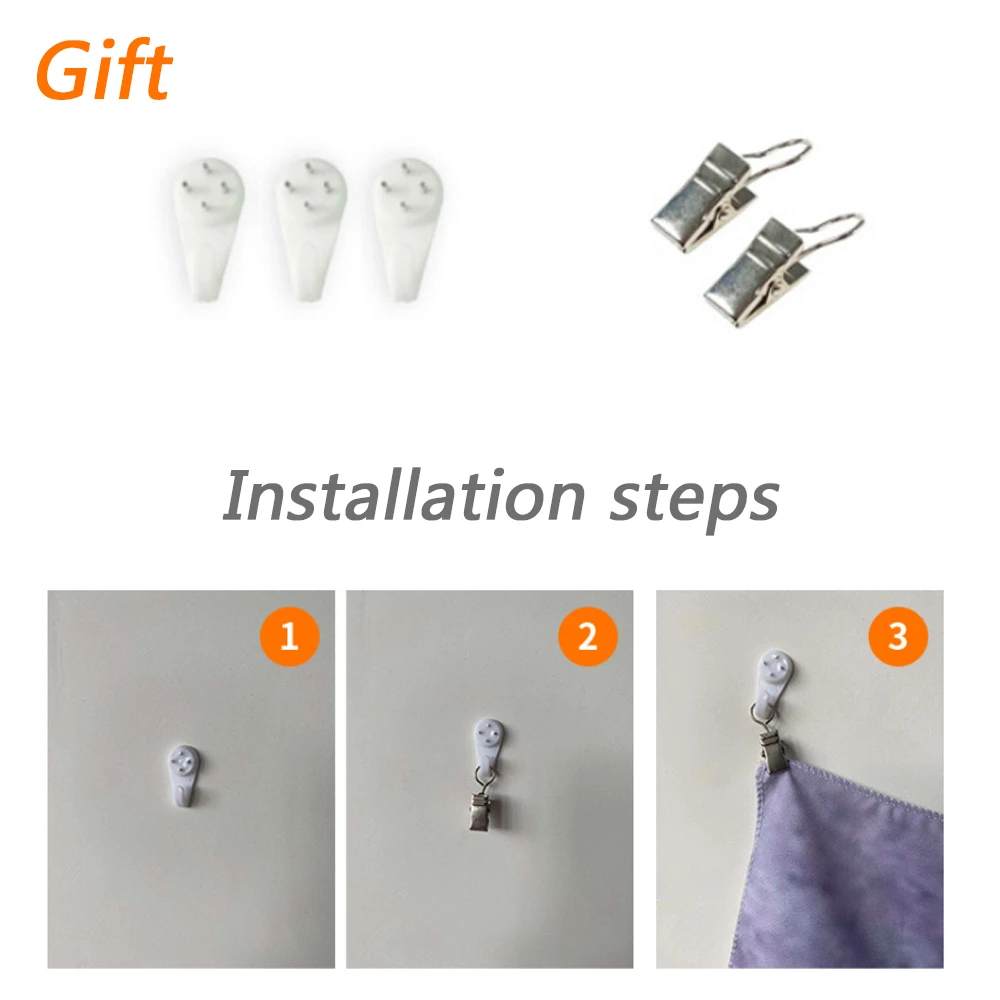 Gift

Installation steps

1

2

3