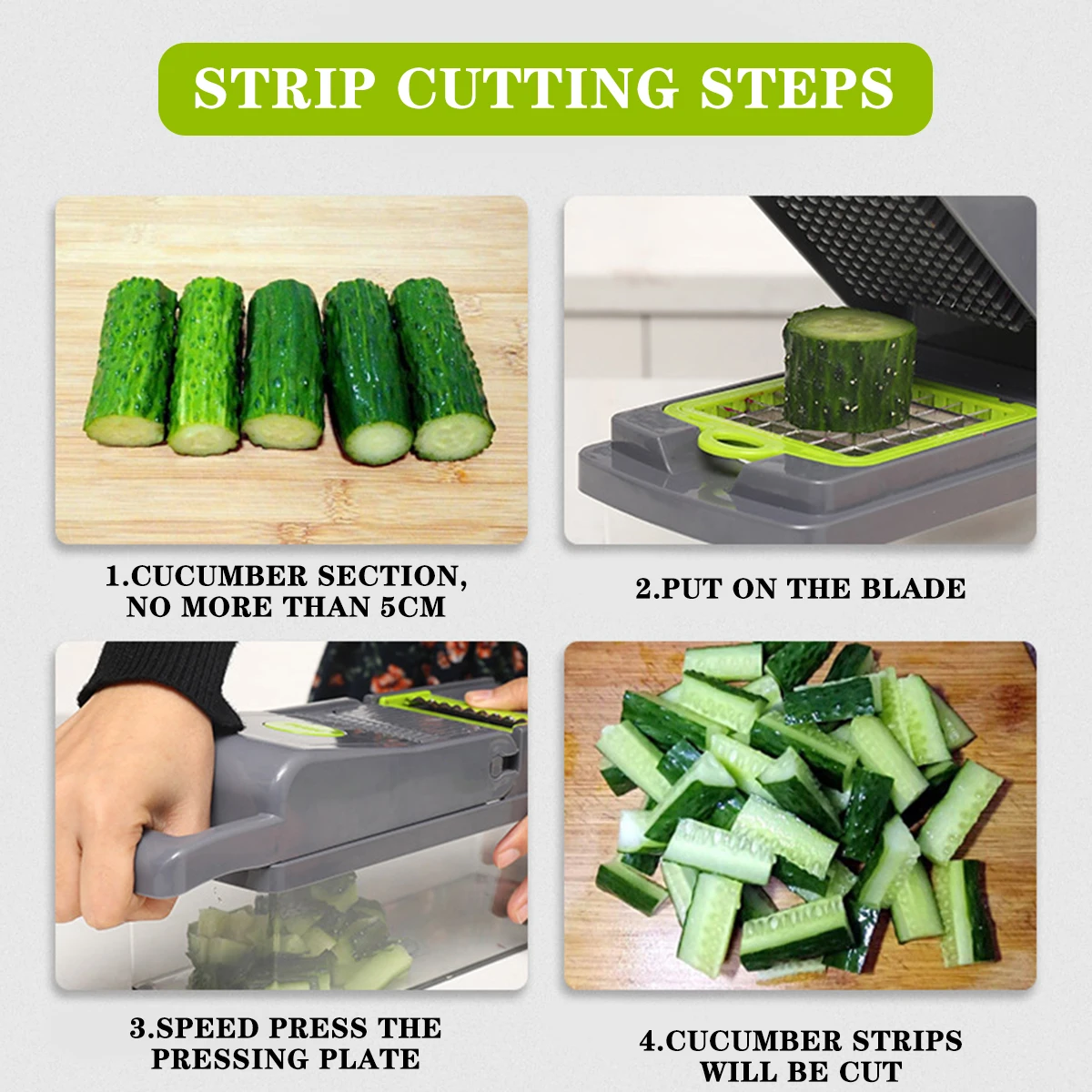 STRIP CUTTING STEPS

1.CUCUMBER SECTION, NO MORE THAN 5CM

2.PUT ON THE BLADE

3.SPEED PRESS THE PRESSING PLATE

4.CUCUMBER STRIPS WILL BE CUT