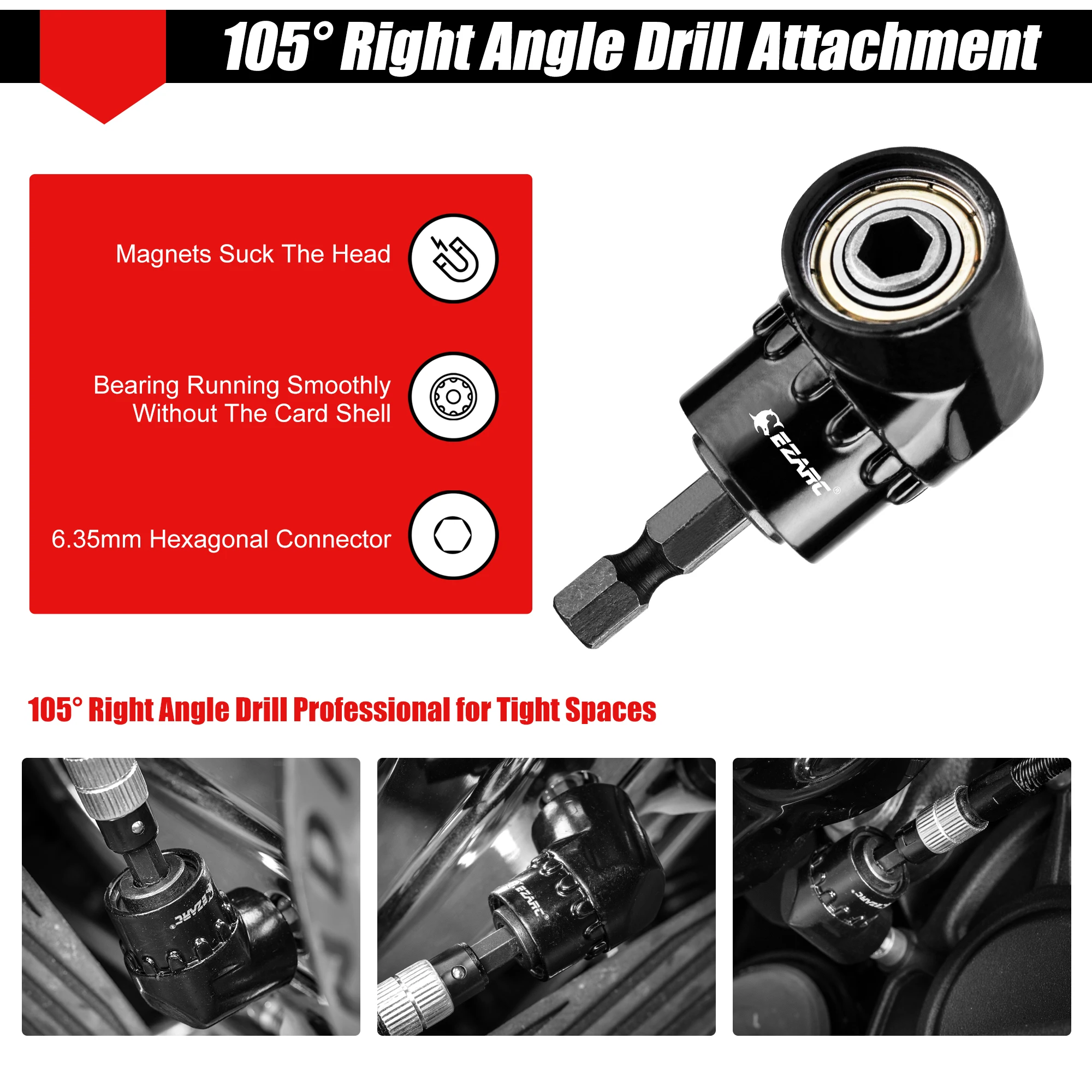 105° Right Angle Drill Attachment

Magnets Suck The Head

Bearing Running Smoothly Without The Card Shell

6.35mm Hexagonal Connector

EZARC®

105° Right Angle Drill Professional for Tight Spaces

EZARC

EZARC

EZARC