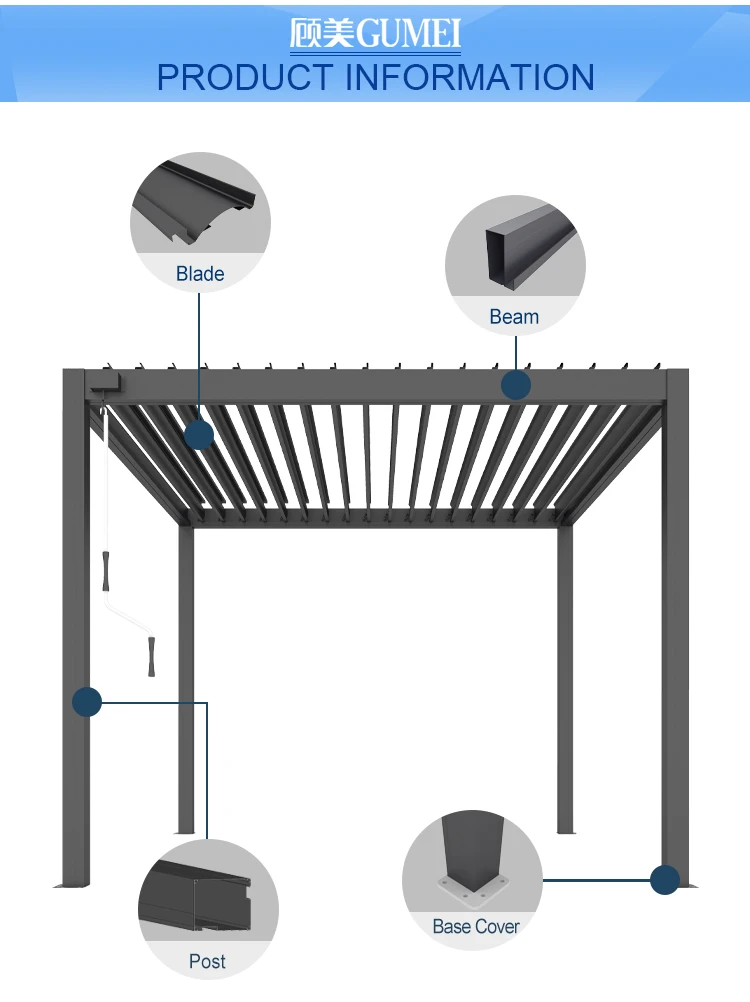 顾美GUMEI
PRODUCT INFORMATION

Blade

Beam

Post

Base Cover