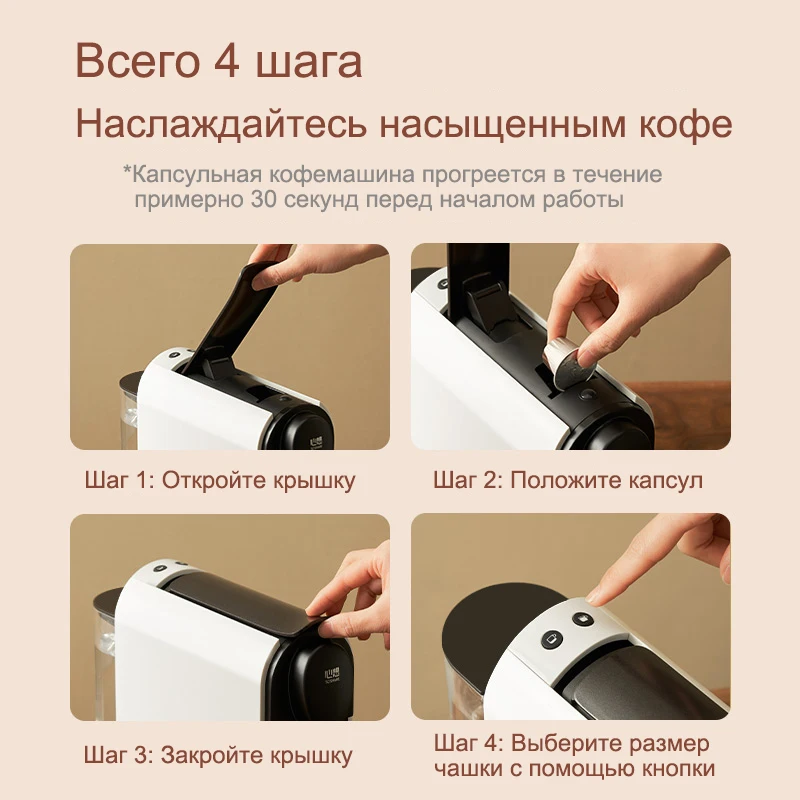 Всего 4 шага

Наслаждайтесь насыщенным кофе

*Капсульная кофемашина прогреется в течение примерно 30 секунд перед началом работы

Шаг 1: Откройте крышку

Шаг 2: Положите капсул

Шаг 3: Закройте крышку

Шаг 4: Выберите размер чашки с помощью кнопки