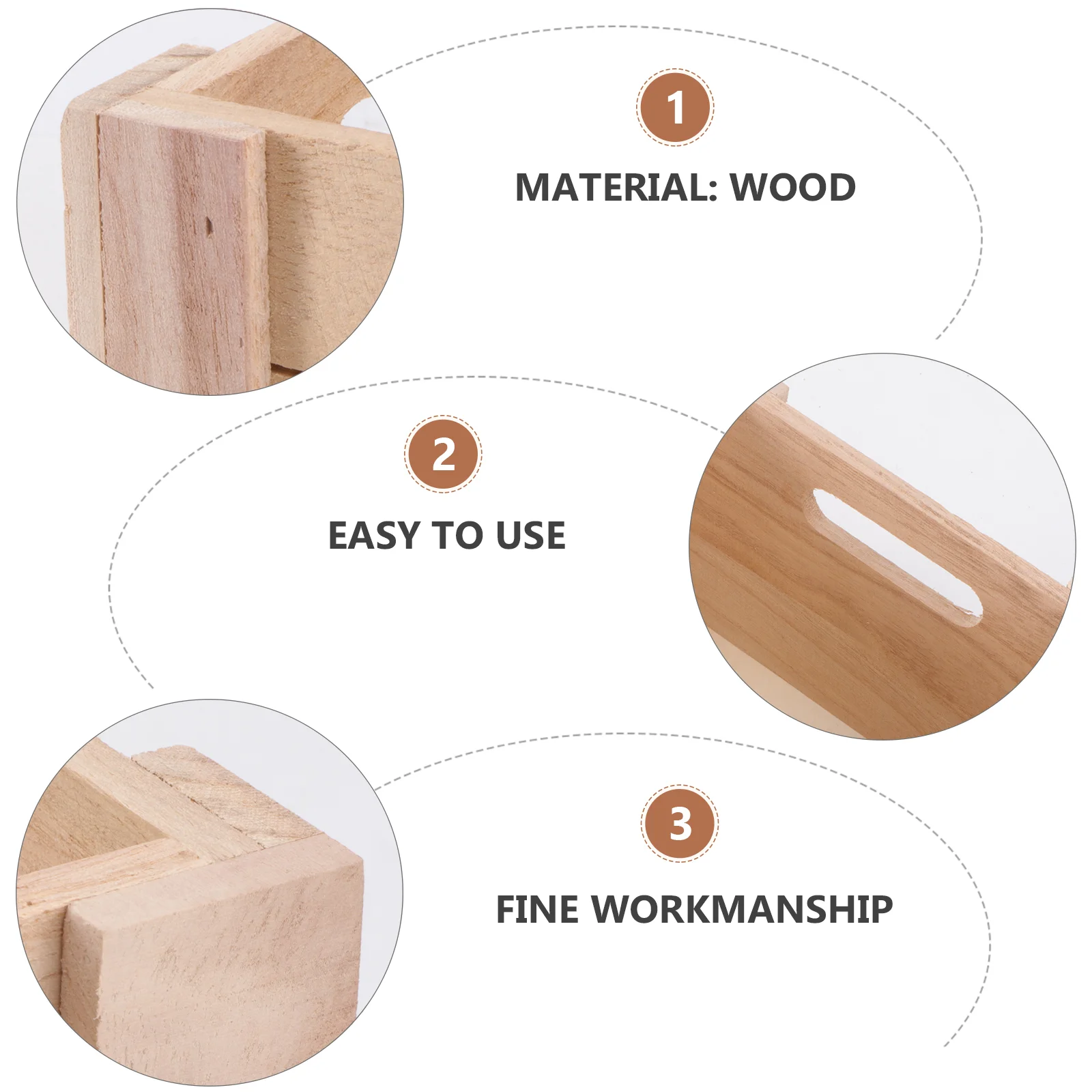 1

MATERIAL: WOOD

2

EASY TO USE

3

FINE WORKMANSHIP