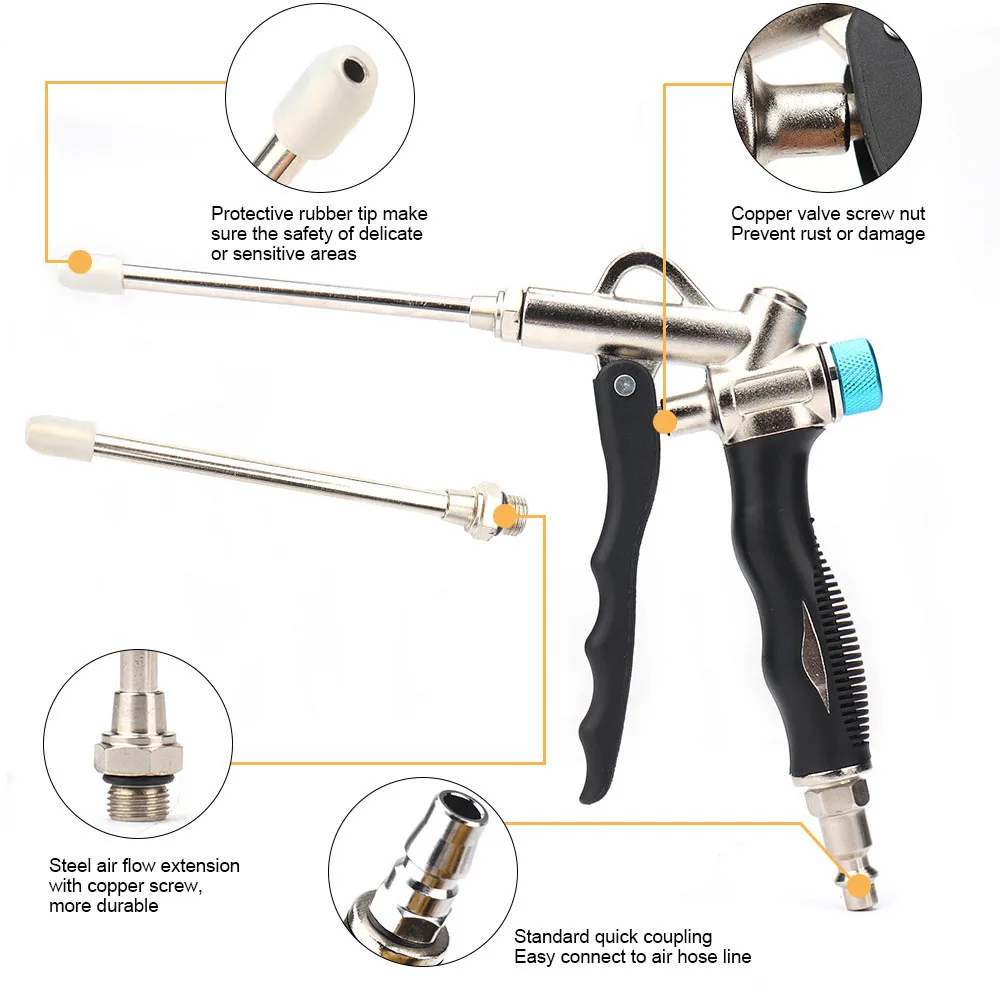 Protective rubber tip make sure the safety of delicate or sensitive areas

Copper valve screw nut
Prevent rust or damage

Steel air flow extension with copper screw, more durable

Standard quick coupling
Easy connect to air hose line