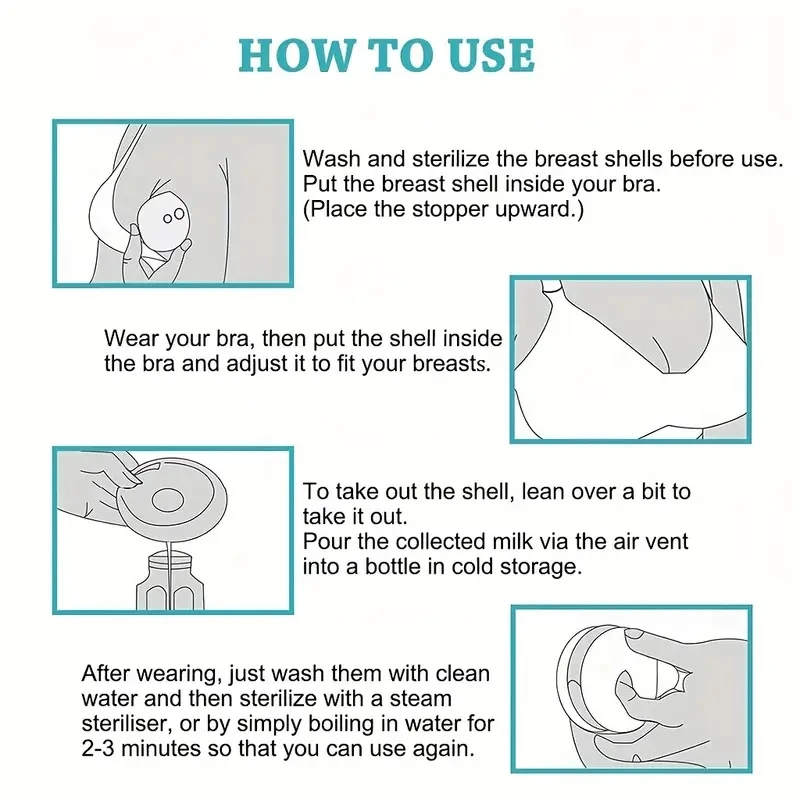 HOW TO USE

Wash and sterilize the breast shells before use. Put the breast shell inside your bra. (Place the stopper upward.)

Wear your bra, then put the shell inside the bra and adjust it to fit your breasts.

To take out the shell, lean over a bit to take it out. Pour the collected milk via the air vent into a bottle in cold storage.

After wearing, just wash them with clean water and then sterilize with a steam steriliser, or by simply boiling in water for 2-3 minutes so that you can use again.