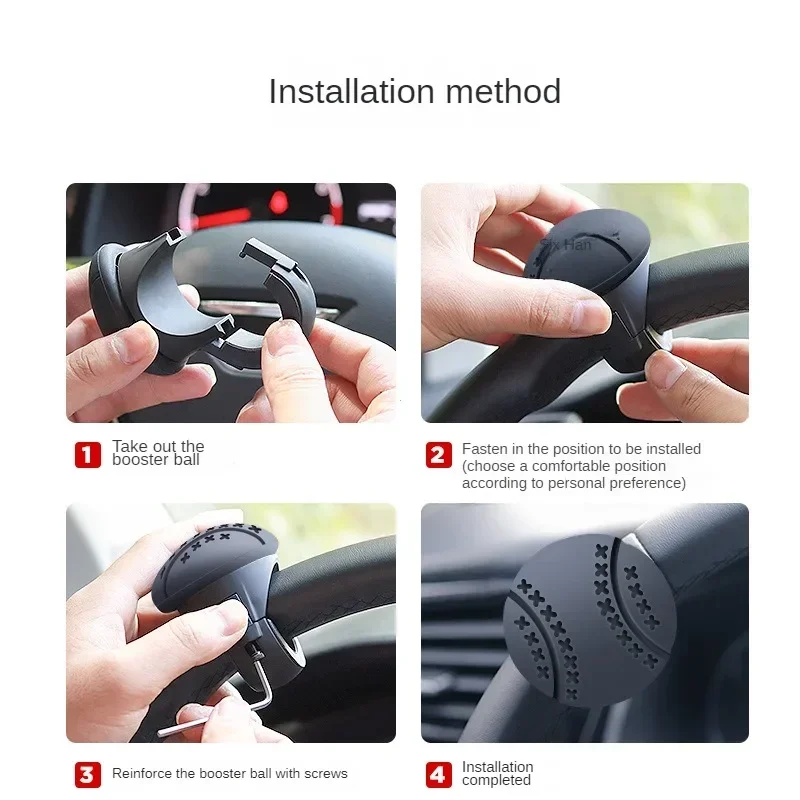 Installation method

Six Han

1 Take out the booster ball

2 Fasten in the position to be installed (choose a comfortable position according to personal preference)

3 Reinforce the booster ball with screws

4 Installation completed