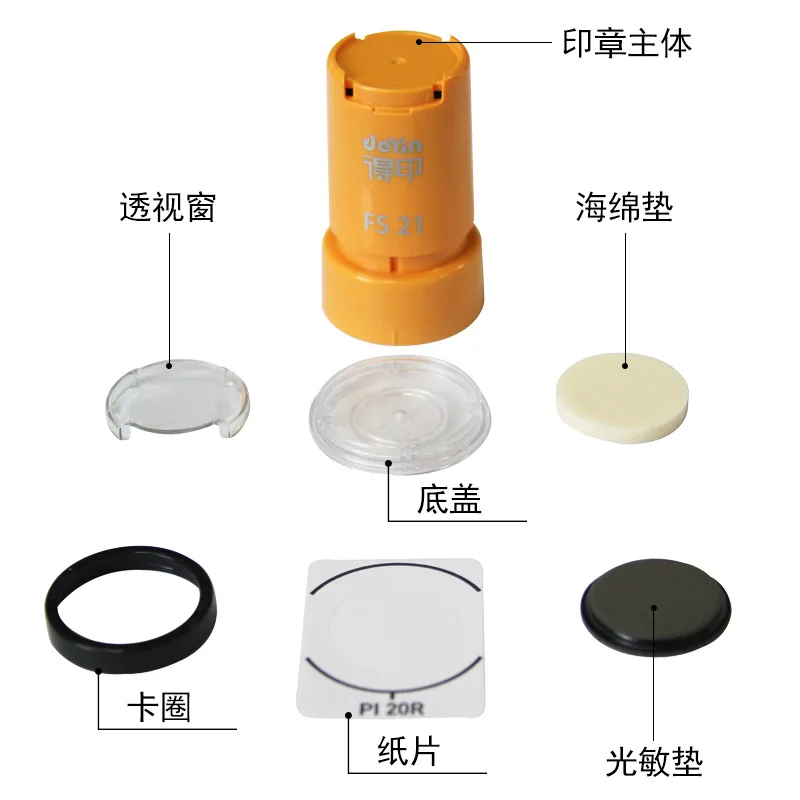 印章主体

deYin
得印

FS 21

透视窗

海绵垫

底盖

卡圈

PI 20R

纸片

光敏垫