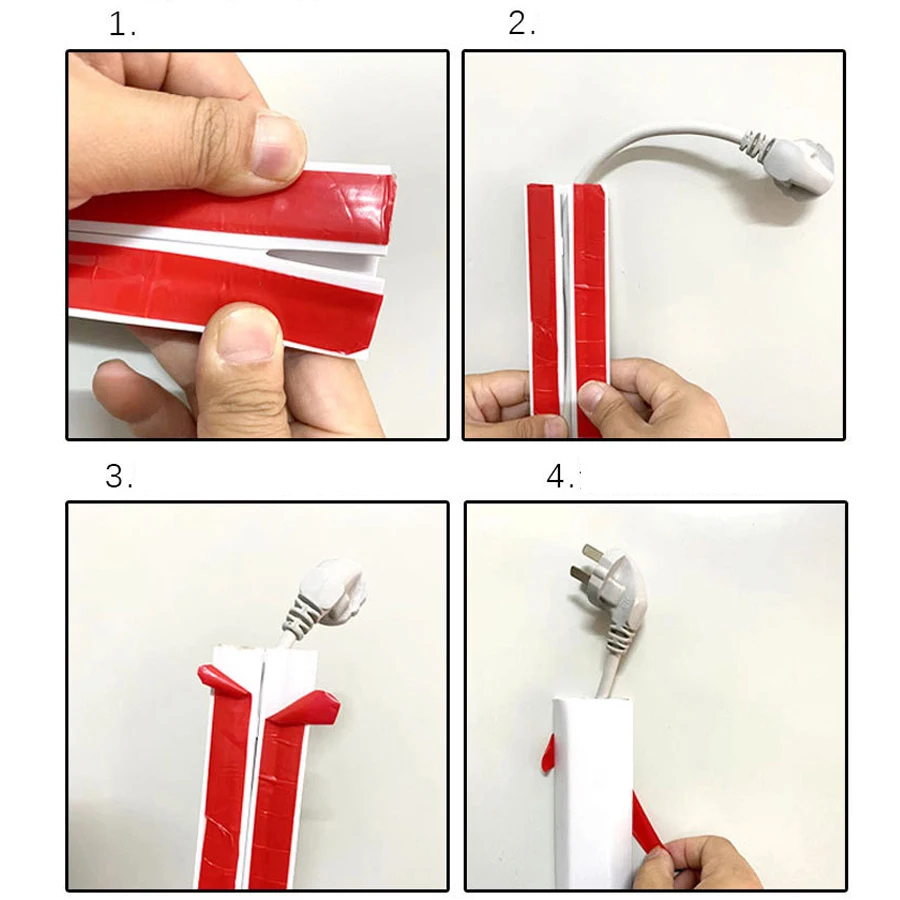 1.

2.

3.

4.