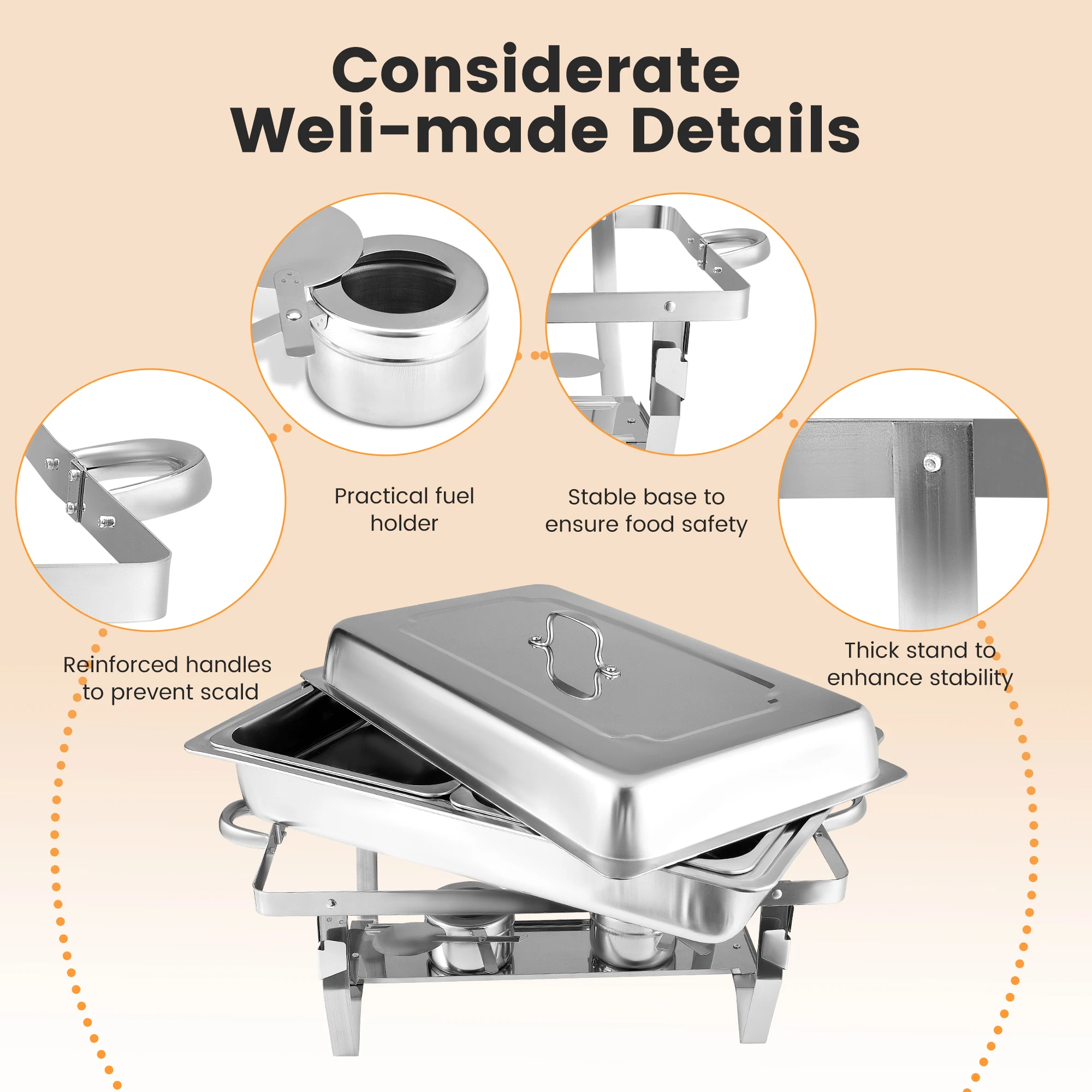 Considerate
Weli-made Details

Practical fuel holder

Stable base to ensure food safety

Reinforced handles to prevent scald

Thick stand to enhance stability