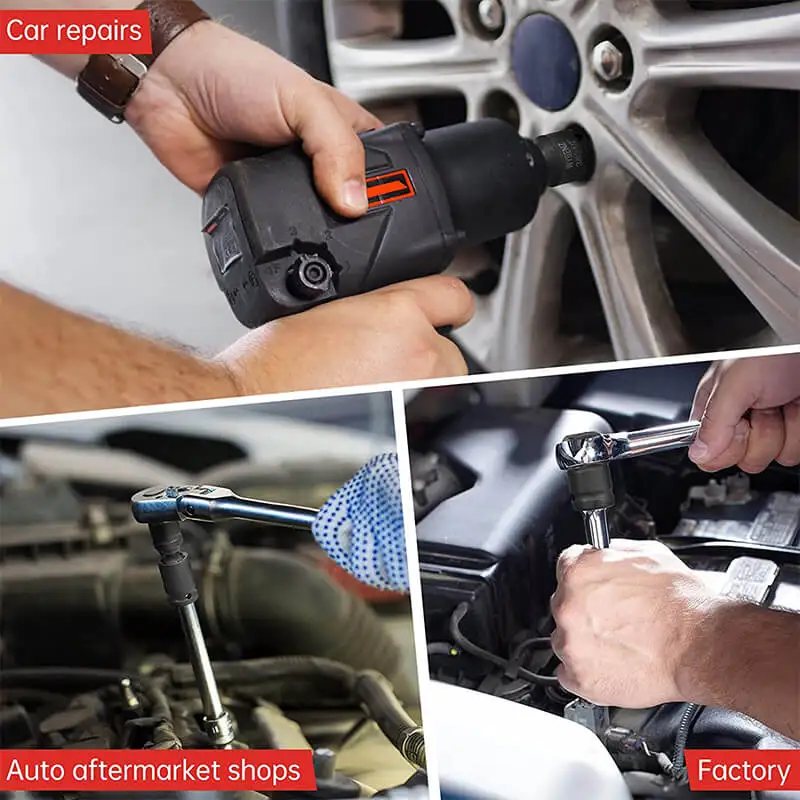 Car repairs

Auto aftermarket shops

Factory