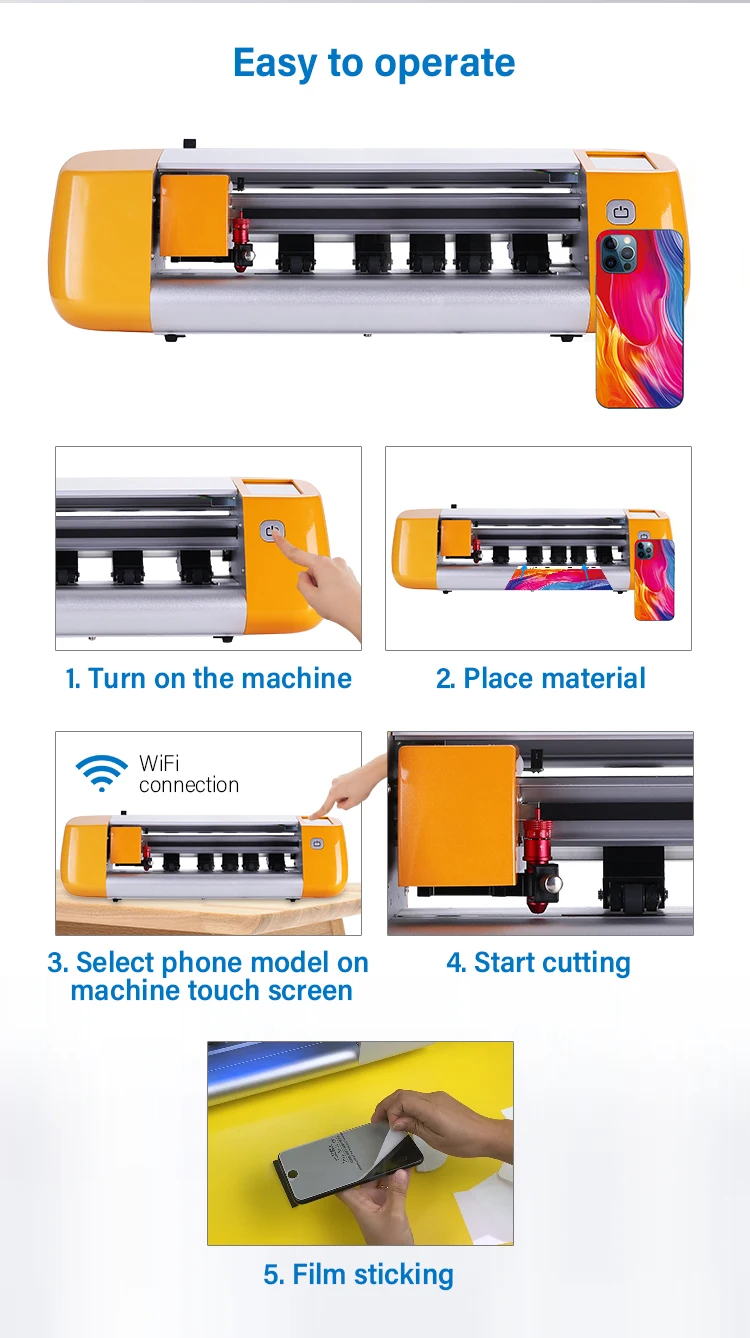 Easy to operate

1. Turn on the machine

2. Place material

WiFi connection

3. Select phone model on machine touch screen

4. Start cutting

5. Film sticking