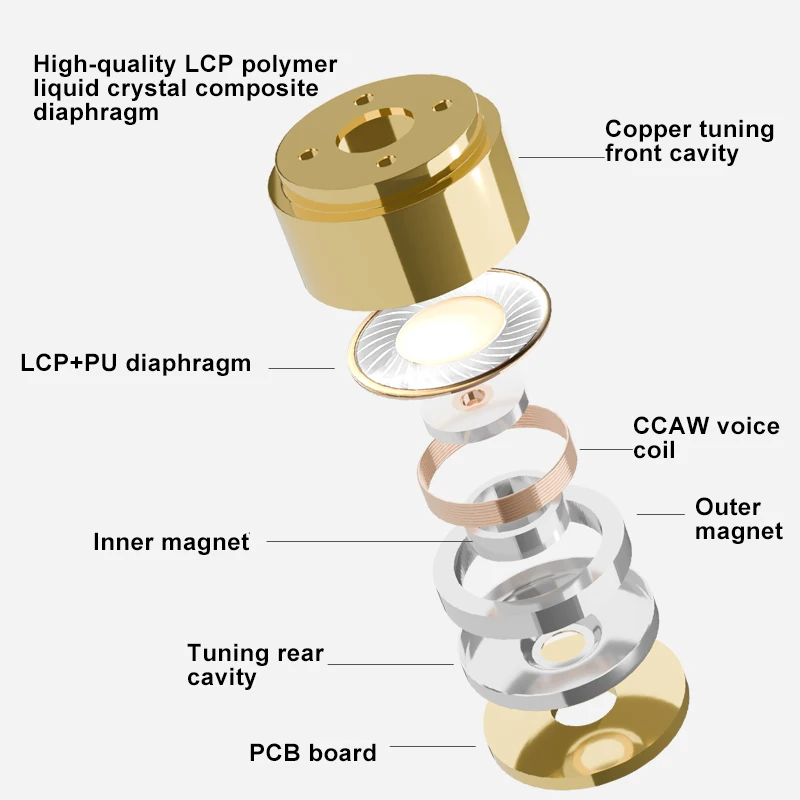 High-quality LCP polymer liquid crystal composite diaphragm

Copper tuning front cavity

LCP+PU diaphragm

CCAW voice coil

Outer magnet

Inner magnet

Tuning rear cavity

PCB board