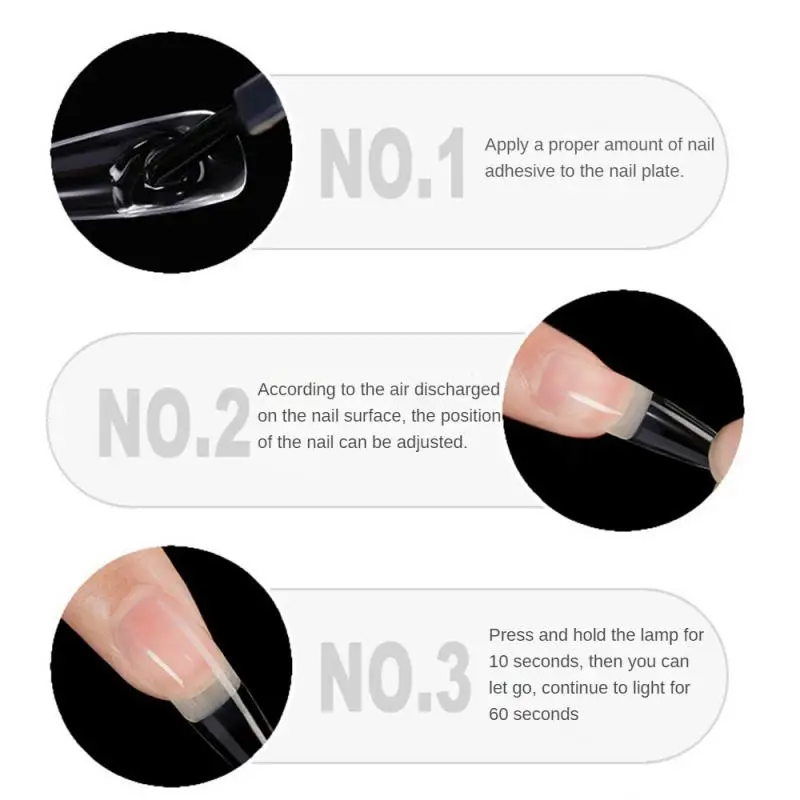 NO.1

Apply a proper amount of nail adhesive to the nail plate.

NO.2

According to the air discharged on the nail surface, the position of the nail can be adjusted.

NO.3

Press and hold the lamp for 10 seconds, then you can let go, continue to light for 60 seconds