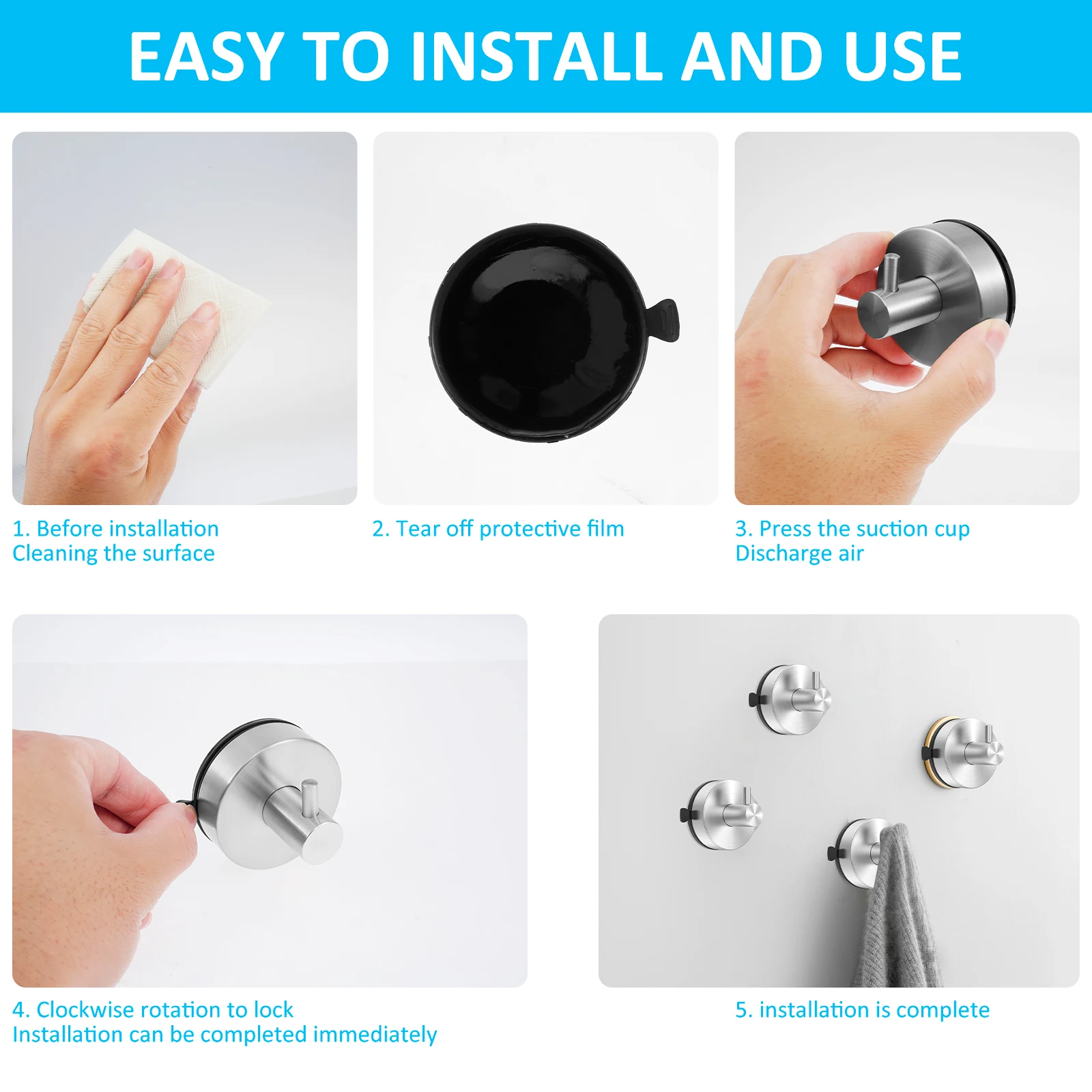 EASY TO INSTALL AND USE

1. Before installation
Cleaning the surface

2. Tear off protective film

3. Press the suction cup
Discharge air

4. Clockwise rotation to lock
Installation can be completed immediately

5. installation is complete