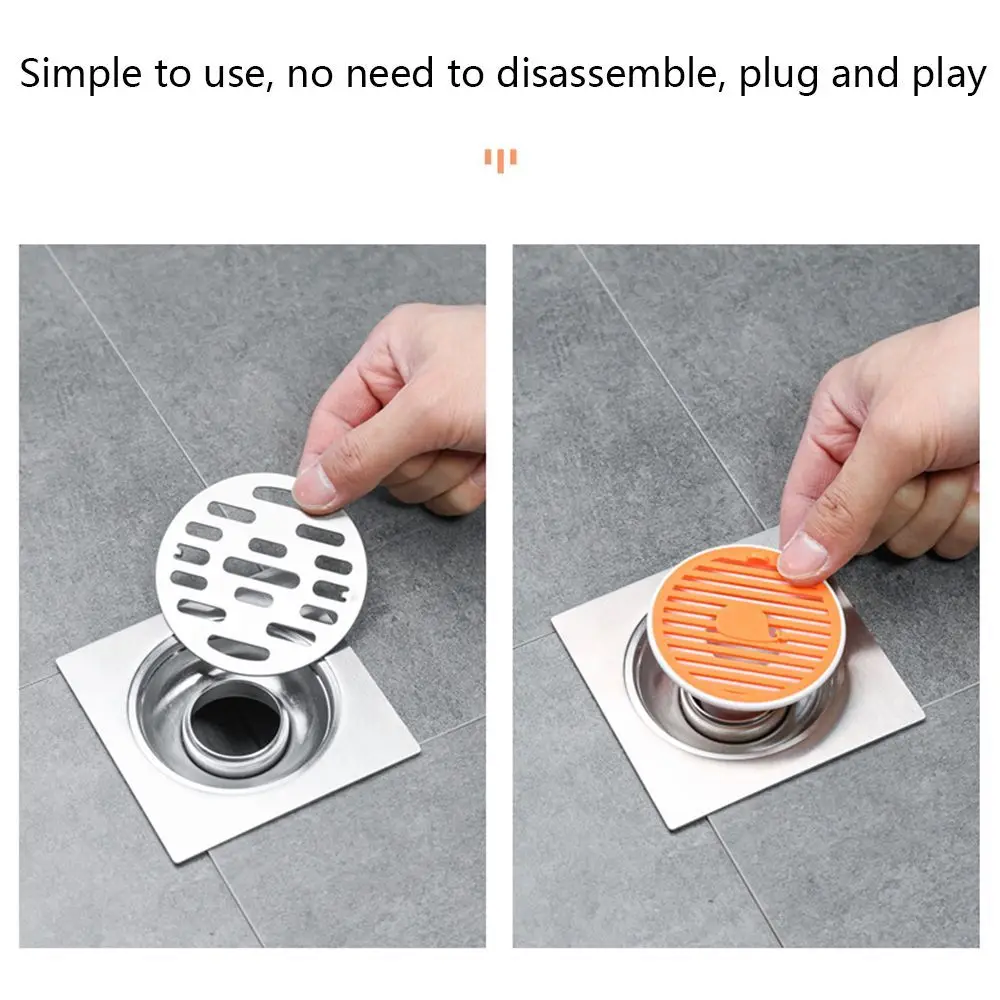 Simple to use, no need to disassemble, plug and play